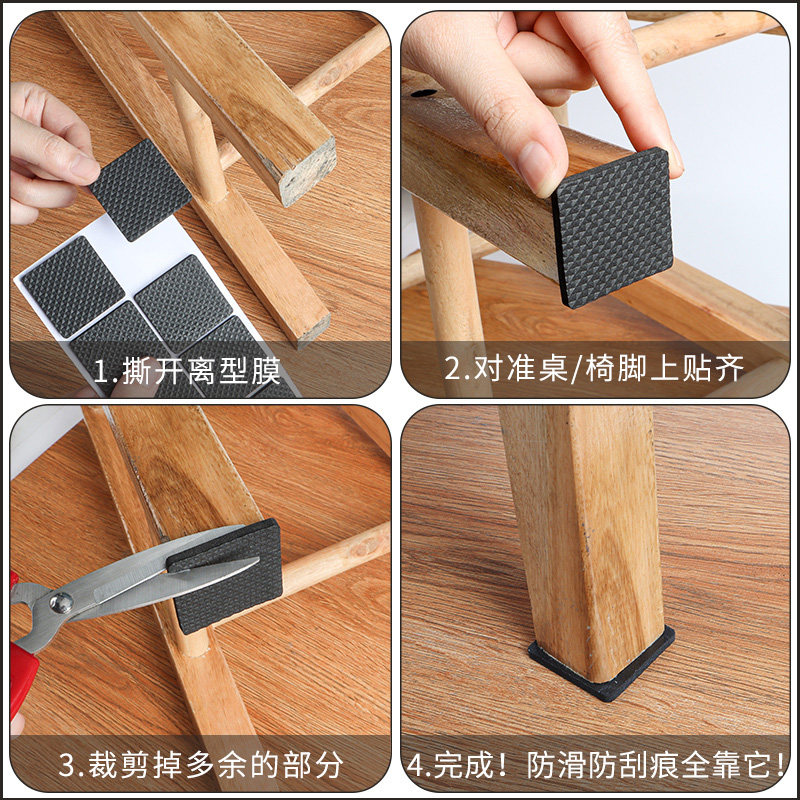 1.撕开离型膜

2.对准桌/椅脚上贴齐

3.裁剪掉多余的部分

4.完成！防滑防刮痕全靠它！