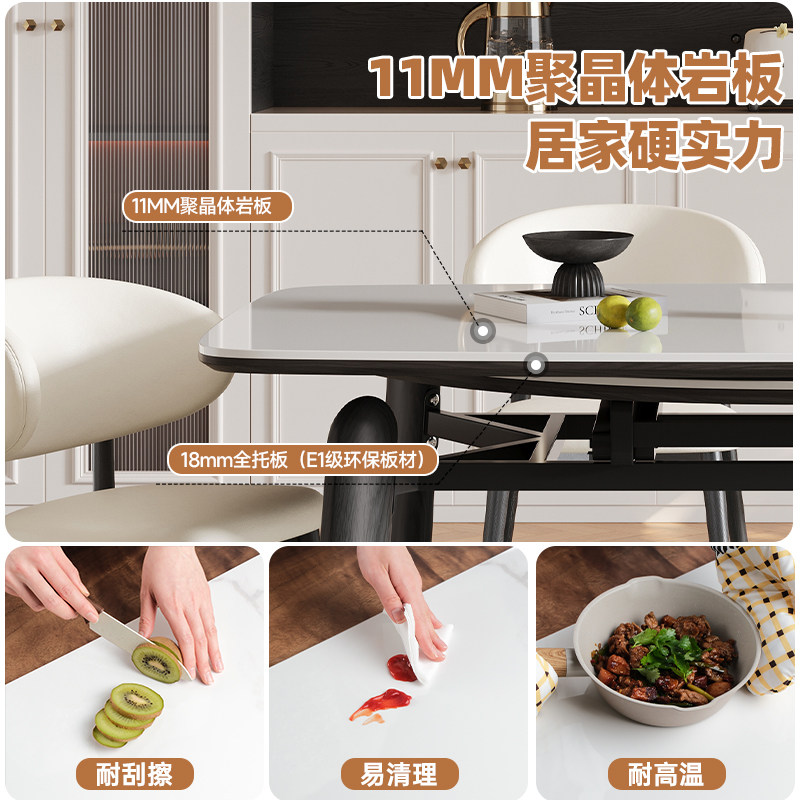 11MM聚晶体岩板
居家硬实力

11MM聚晶体岩板

18mm全托板（E1级环保板材）

耐刮擦

易清理

耐高温