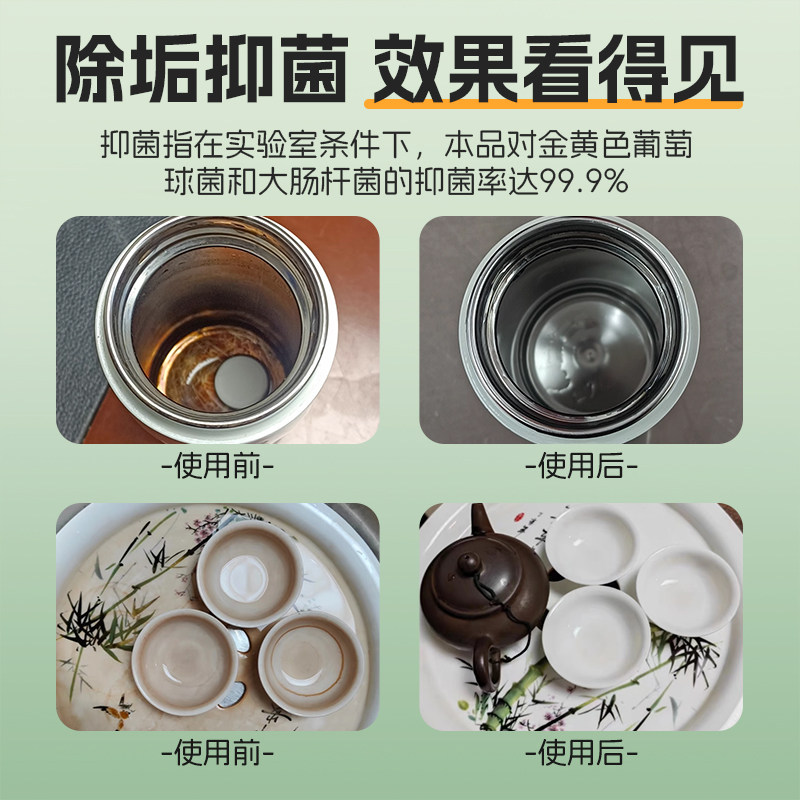 除垢抑菌 效果看得见

抑菌指在实验室条件下，本品对金黄色葡萄球菌和大肠杆菌的抑菌率达99.9%

-使用前-

-使用后-

-使用前-

-使用后-