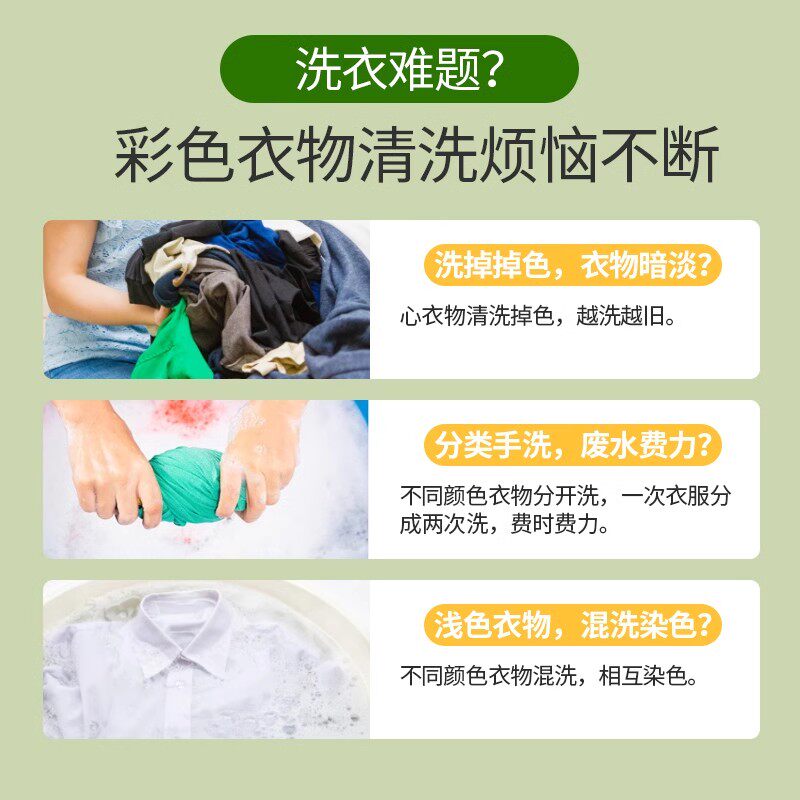 洗衣难题?

彩色衣物清洗烦恼不断

洗掉掉色，衣物暗淡?

心衣物清洗掉色，越洗越旧。

分类手洗，废水费力?

不同颜色衣物分开洗，一次衣服分成两次洗，费时费力。

浅色衣物，混洗染色?

不同颜色衣物混洗，相互染色。