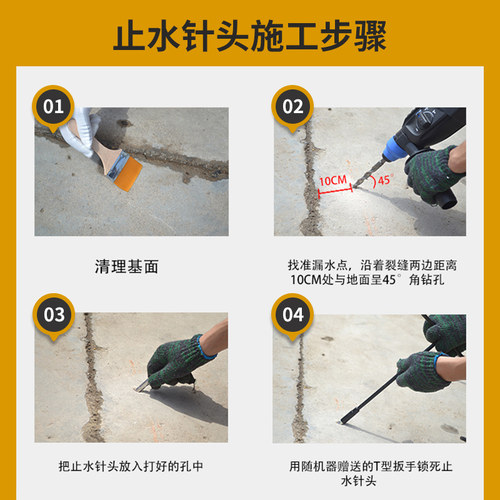 止水针头施工步骤

01

清理基面

02

10CM

45°

找准漏水点，沿着裂缝两边距离10CM处与地面呈45°角钻孔

03

把止水针头放入打好的孔中

04

用随机器赠送的T型扳手锁死止水针头