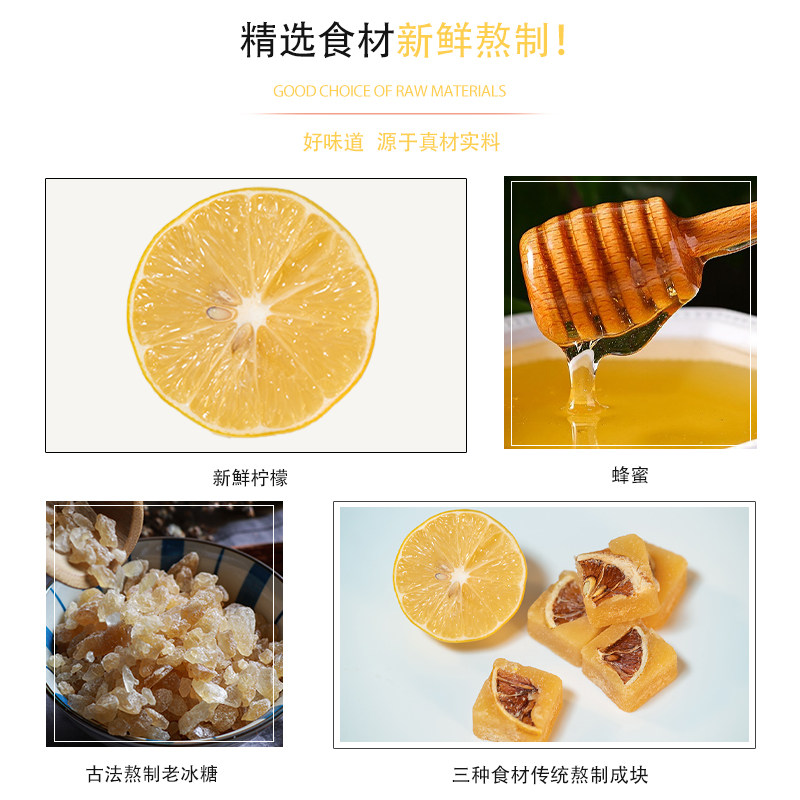 精选食材新鲜熬制！

GOOD CHOICE OF RAW MATERIALS

好味道 源于真材实料

新鲜柠檬

蜂蜜

古法熬制老冰糖

三种食材传统熬制成块