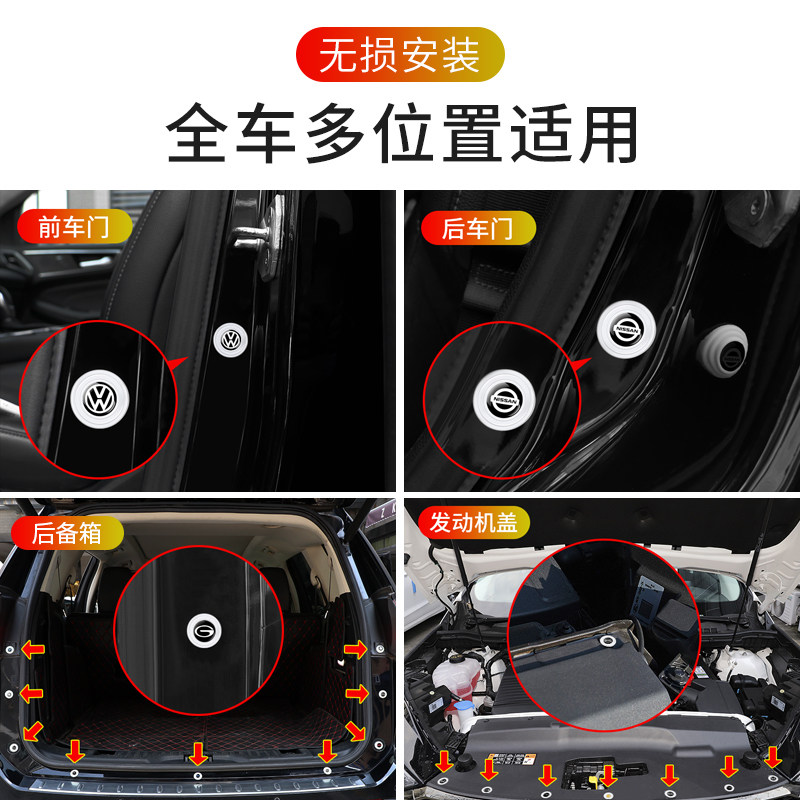 无损安装

全车多位置适用

前车门

后车门

NISSAN

NISSAN

后备箱

发动机盖