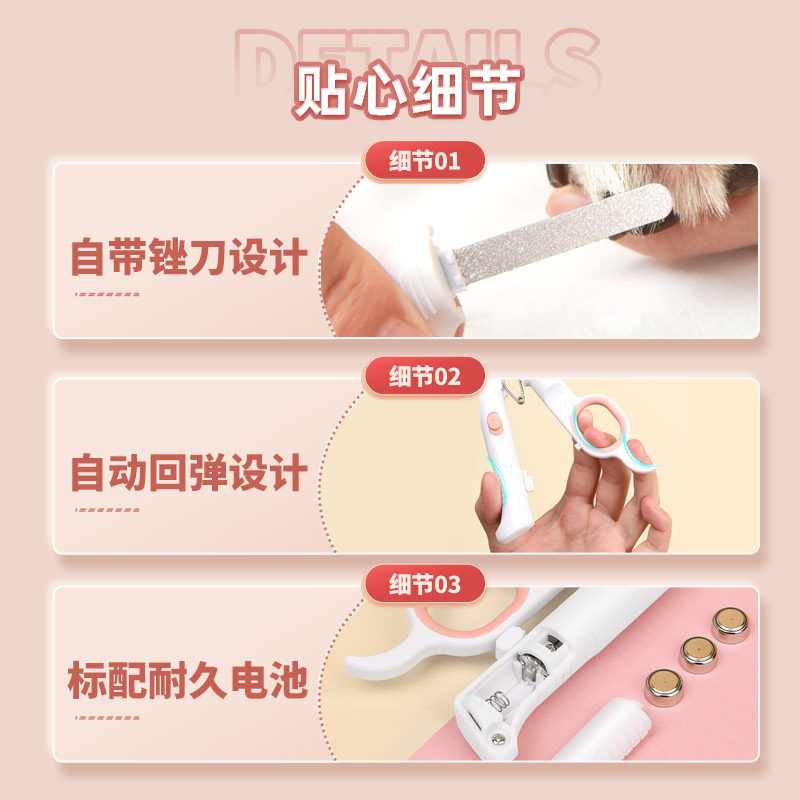 DETAILS
贴心细节

细节01
自带锉刀设计

细节02
自动回弹设计

细节03
标配耐久电池