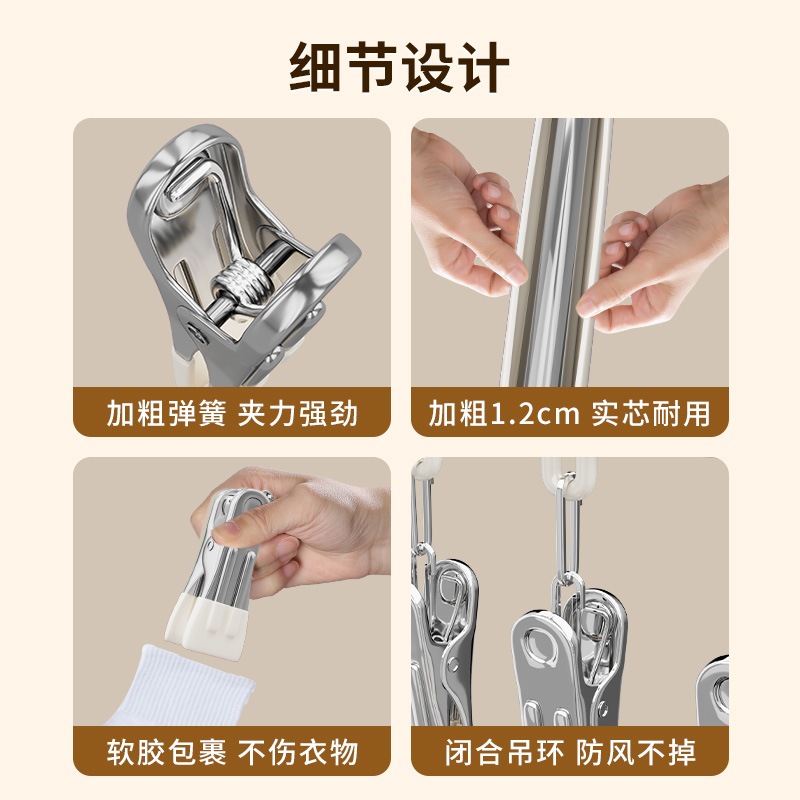 细节设计

加粗弹簧 夹力强劲

加粗1.2cm 实芯耐用

软胶包裹 不伤衣物

闭合吊环 防风不掉