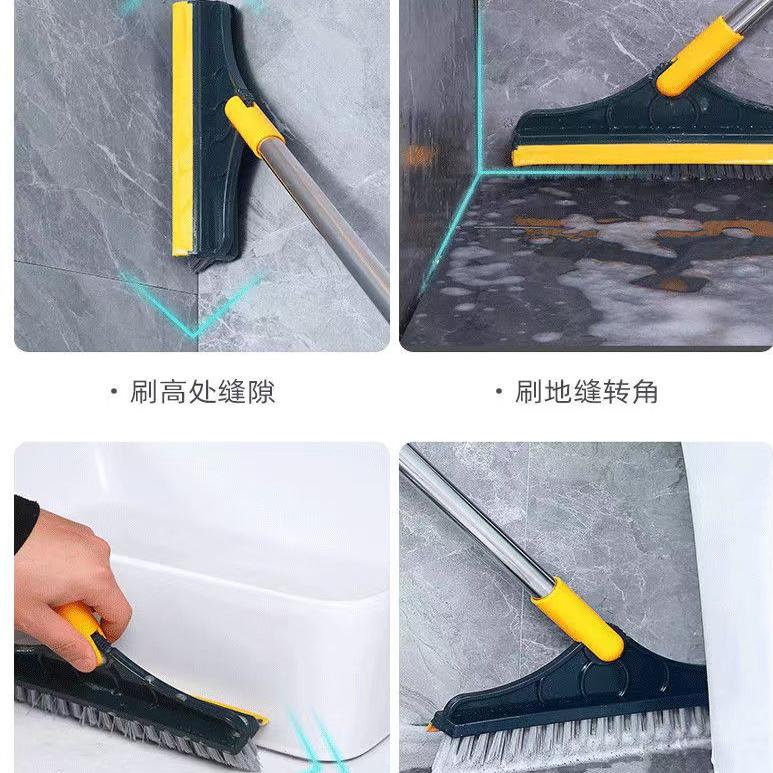 · 刷高处缝隙

· 刷地缝转角