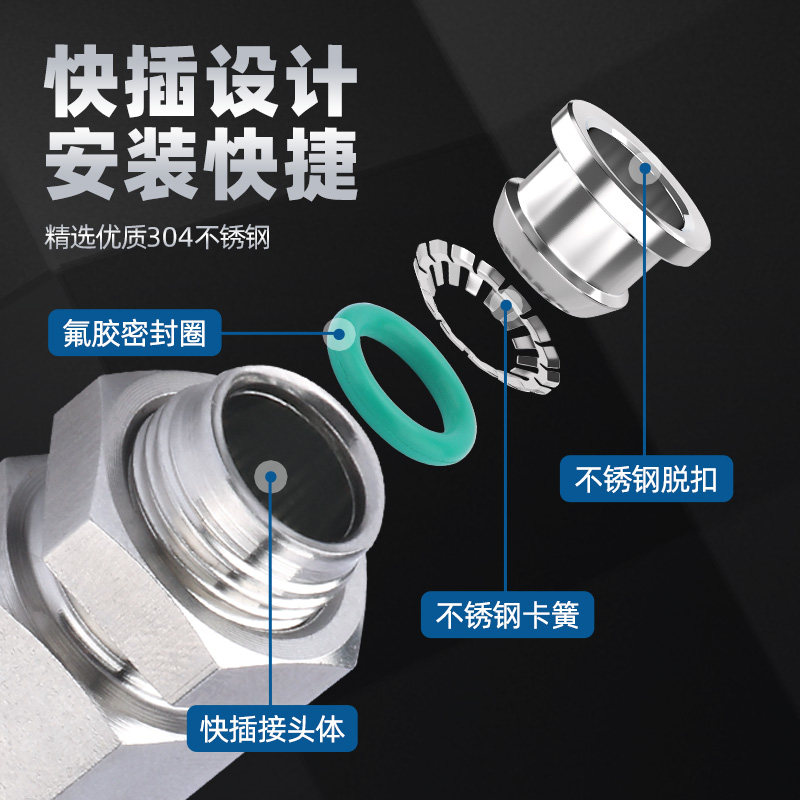 快插设计
安装快捷

精选优质304不锈钢

氟胶密封圈

不锈钢脱扣

不锈钢卡簧

快插接头体