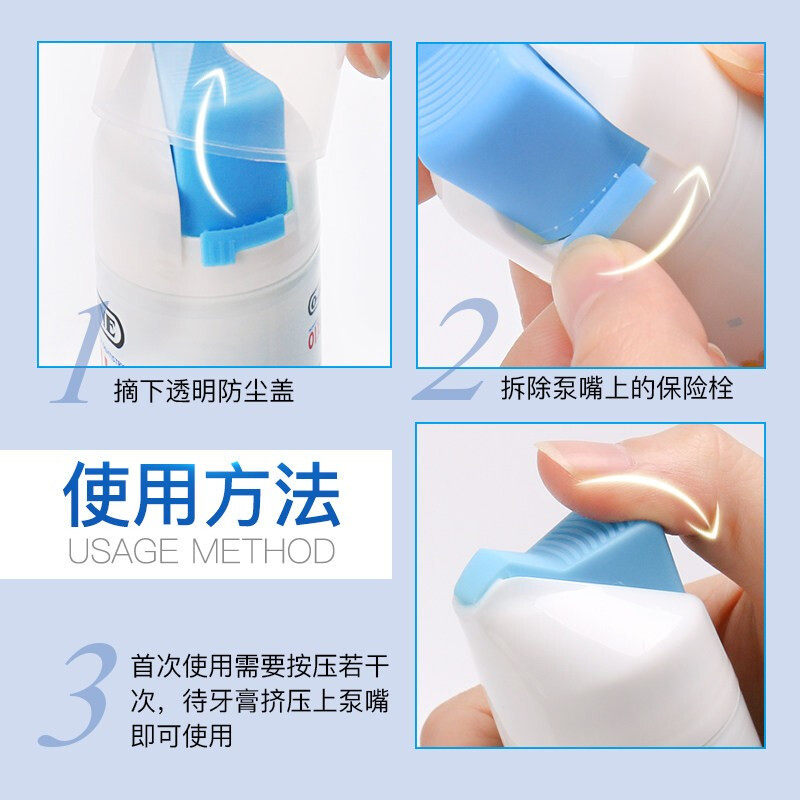 1 摘下透明防尘盖

2 拆除泵嘴上的保险栓

使用方法
USAGE METHOD

3 首次使用需要按压若干次，待牙膏挤压上泵嘴即可使用