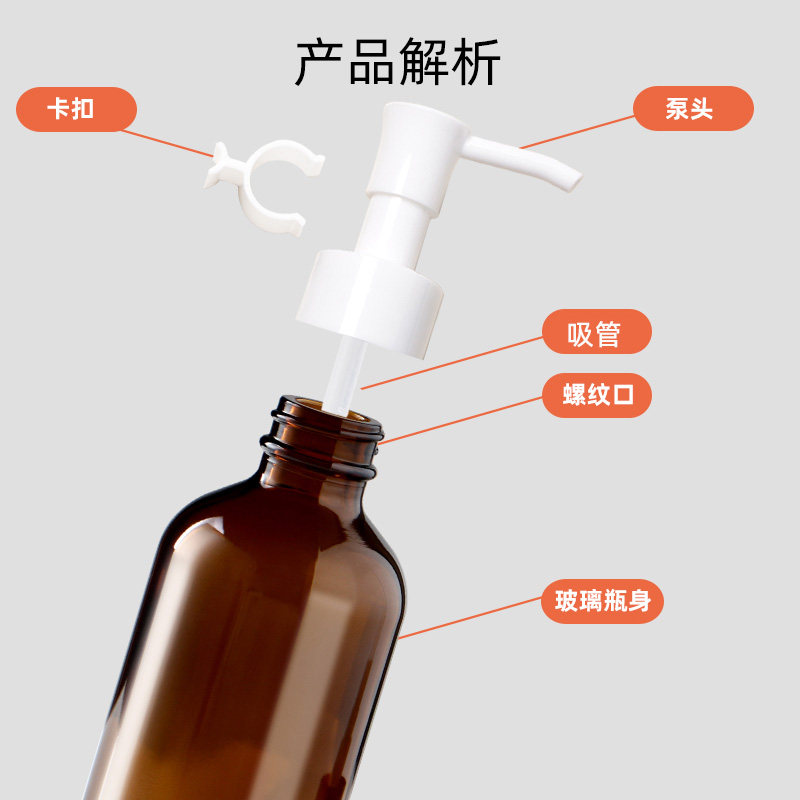 产品解析

卡扣

泵头

吸管

螺纹口

玻璃瓶身