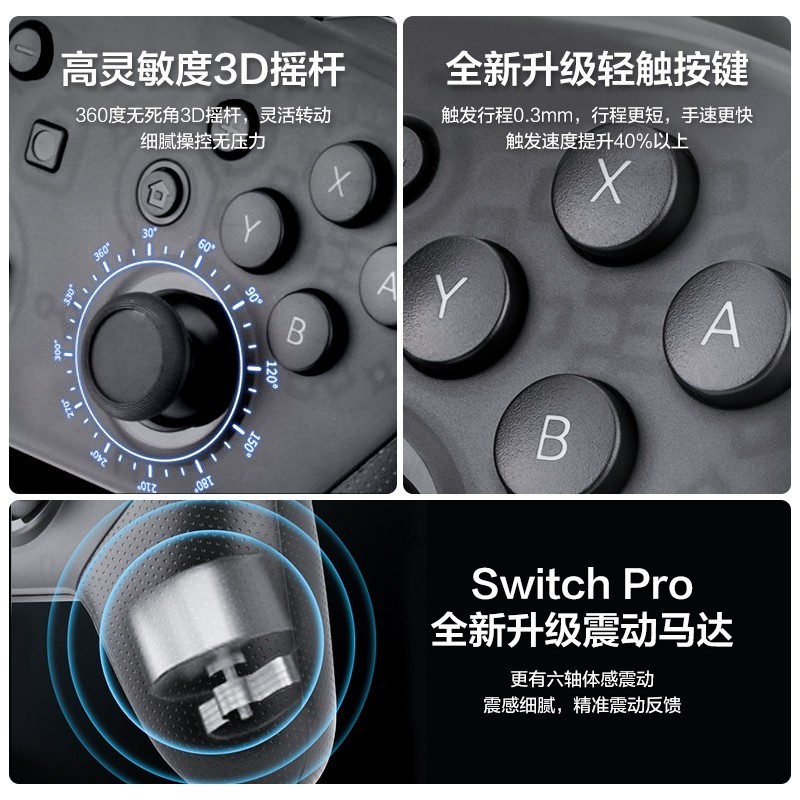 高灵敏度3D摇杆

360度无死角3D摇杆，灵活转动
细腻操控无压力

X
Y
A
B

30°
60°
90°
120°
150°
180°
210°
240°
270°
300°
330°
360°

全新升级轻触按键

触发行程0.3mm，行程更短，手速更快
触发速度提升40%以上

X
Y
A
B

Switch Pro
全新升级震动马达

更有六轴体感震动
震感细腻，精准震动反馈