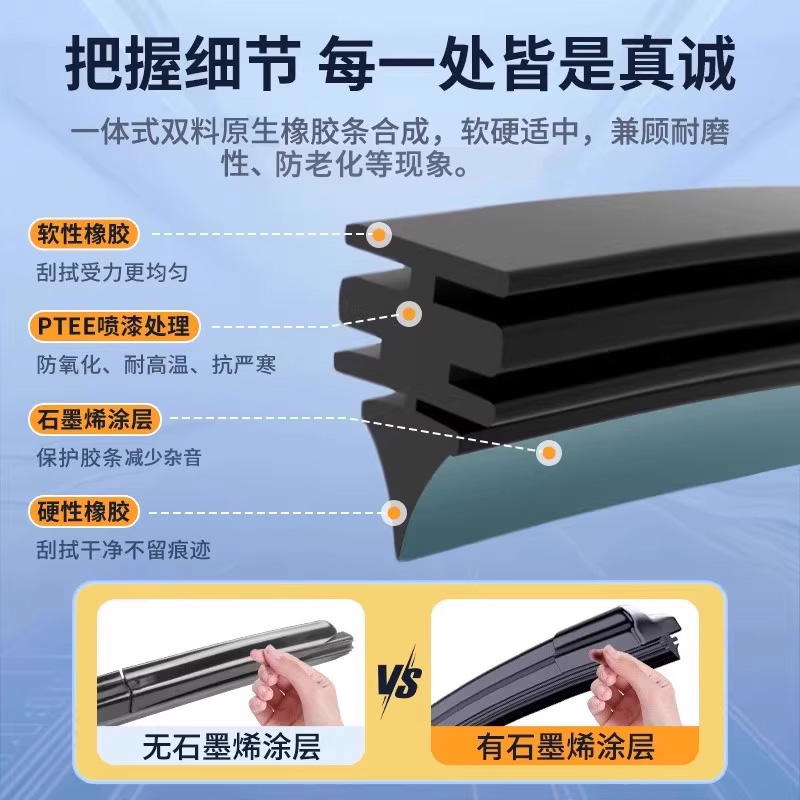 把握细节 每一处皆是真诚

一体式双料原生橡胶条合成，软硬适中，兼顾耐磨性、防老化等现象。

软性橡胶
刮拭受力更均匀

PTEE喷漆处理
防氧化、耐高温、抗严寒

石墨烯涂层
保护胶条减少杂音

硬性橡胶
刮拭干净不留痕迹

无石墨烯涂层

VS

有石墨烯涂层