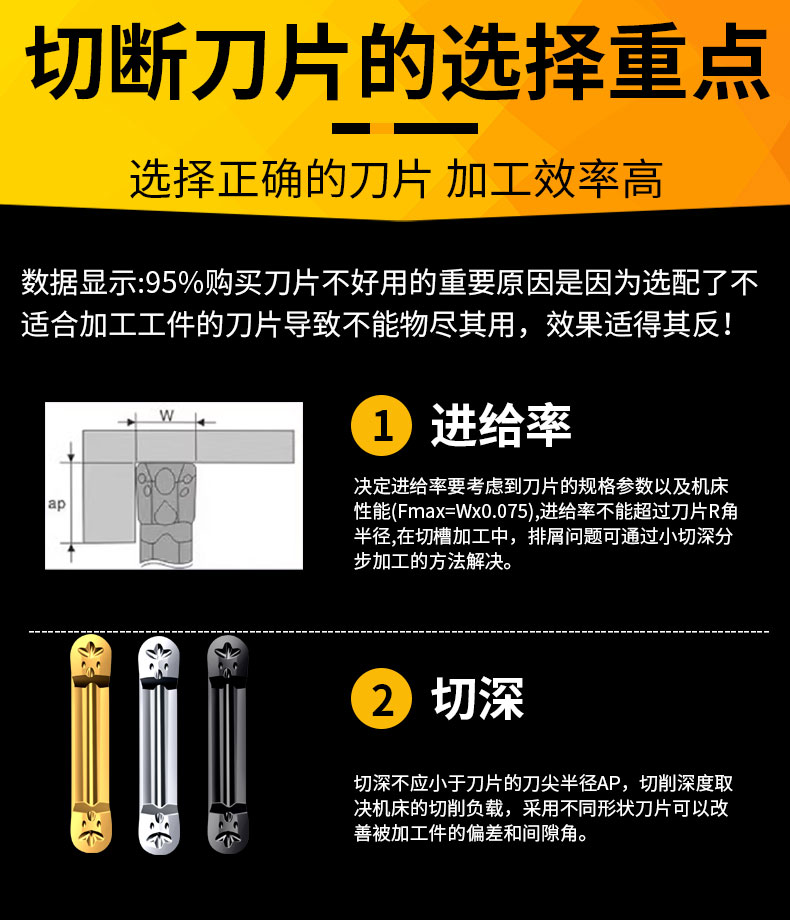 切断刀片的选择重点

选择正确的刀片 加工效率高

数据显示:95%购买刀片不好用的重要原因是因为选配了不适合加工工件的刀片导致不能物尽其用，效果适得其反！

W

ap

1 进给率

决定进给率要考虑到刀片的规格参数以及机床性能(Fmax=Wx0.075),进给率不能超过刀片R角半径,在切槽加工中，排屑问题可通过小切深分步加工的方法解决。

2 切深

切深不应小于刀片的刀尖半径AP，切削深度取决机床的切削负载，采用不同形状刀片可以改善被加工件的偏差和间隙角。