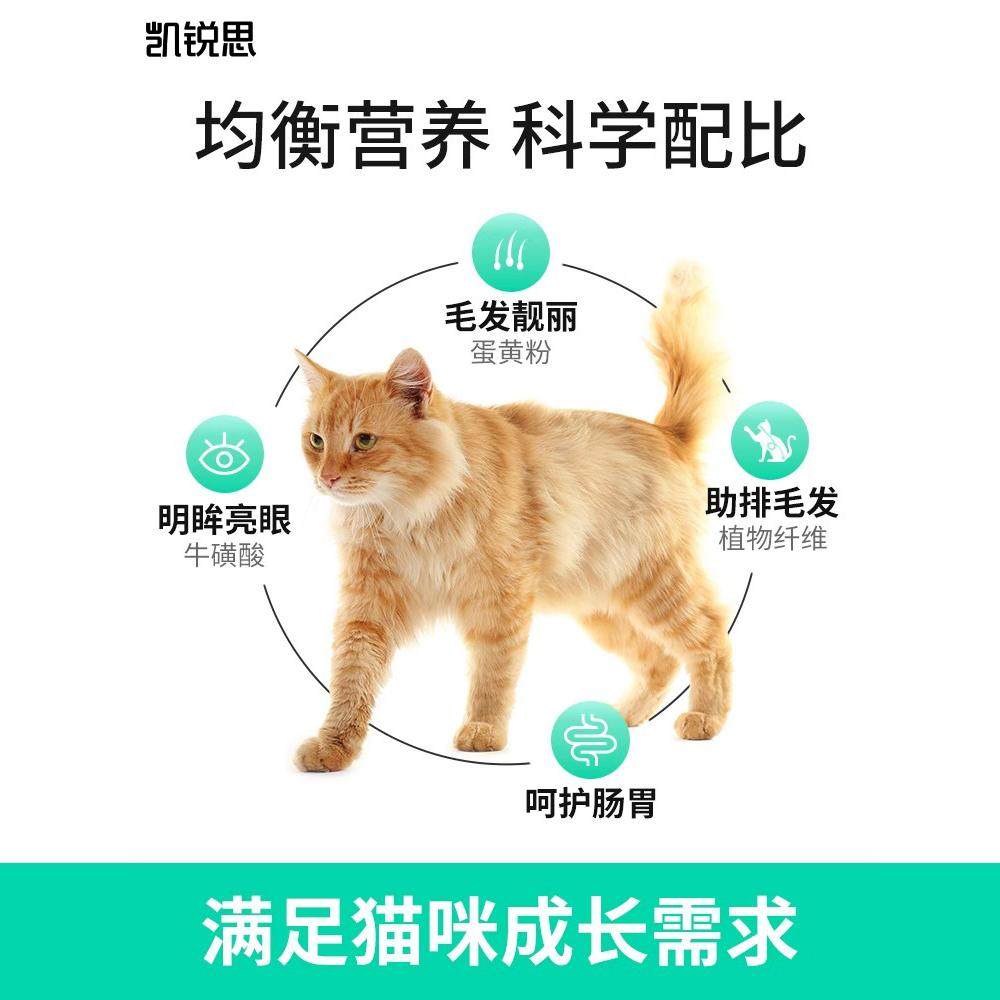 凯锐思

均衡营养 科学配比

毛发靓丽
蛋黄粉

明眸亮眼
牛磺酸

助排毛发
植物纤维

呵护肠胃

满足猫咪成长需求