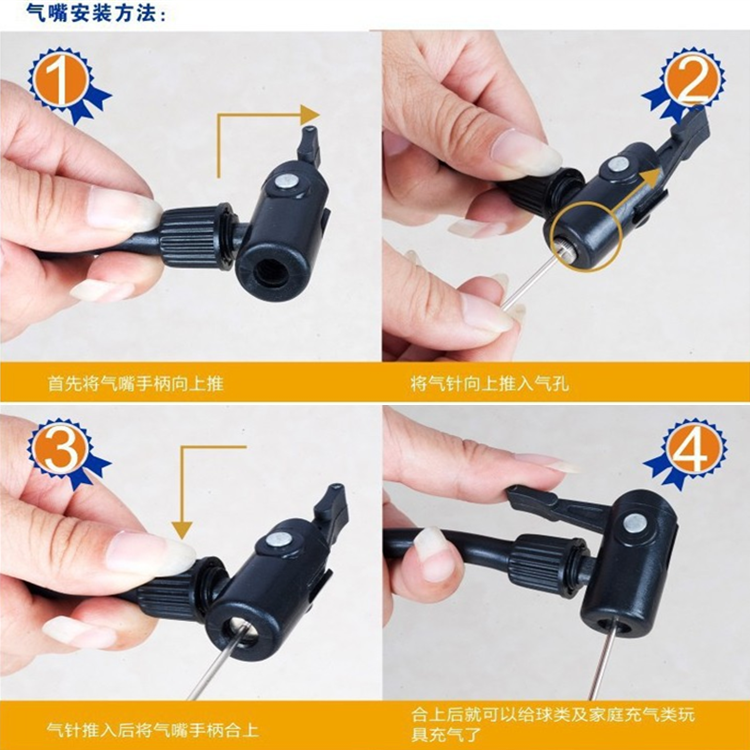 气嘴安装方法：

1

首先将气嘴手柄向上推

2

将气针向上推入气孔

3

气针推入后将气嘴手柄合上

4

合上后就可以给球类及家庭充气类玩具充气了