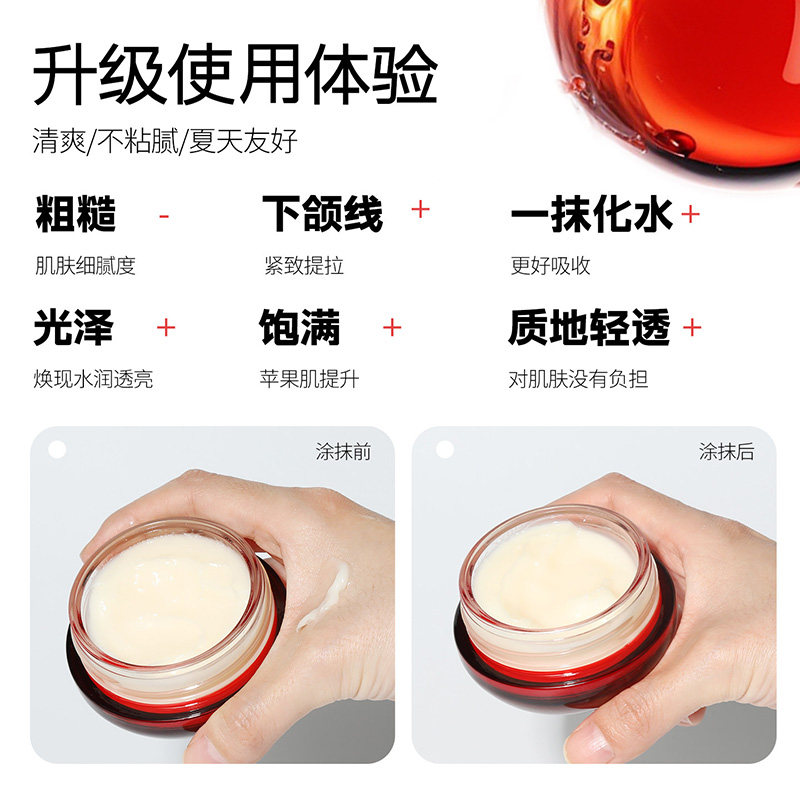 升级使用体验

清爽/不粘腻/夏天友好

粗糙 -

肌肤细腻度

下颌线 +

紧致提拉

一抹化水 +

更好吸收

光泽 +

焕现水润透亮

饱满 +

苹果肌提升

质地轻透 +

对肌肤没有负担

涂抹前

涂抹后