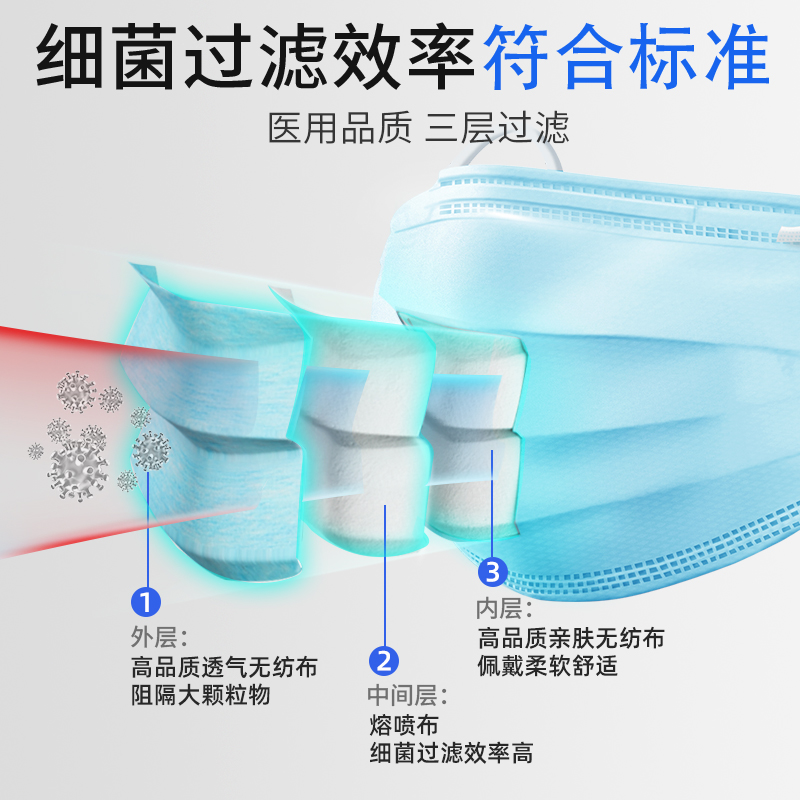 细菌过滤效率符合标准

医用品质 三层过滤

1
外层：
高品质透气无纺布
阻隔大颗粒物

2
中间层：
熔喷布
细菌过滤效率高

3
内层：
高品质亲肤无纺布
佩戴柔软舒适