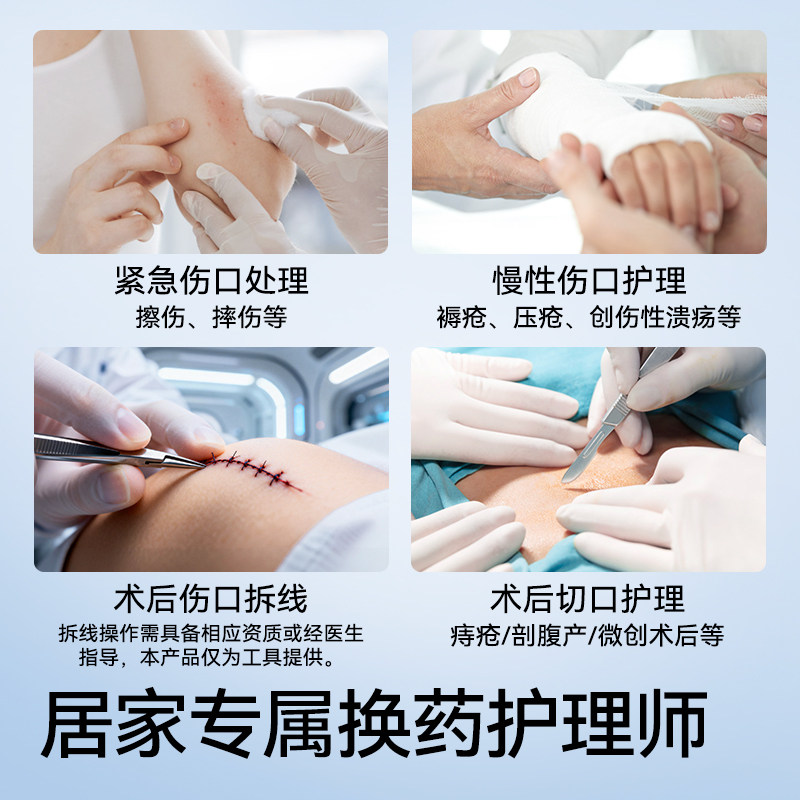 紧急伤口处理
擦伤、摔伤等

慢性伤口护理
褥疮、压疮、创伤性溃疡等

术后伤口拆线
拆线操作需具备相应资质或经医生指导，本产品仅为工具提供。

术后切口护理
痔疮/剖腹产/微创术后等

居家专属换药护理师