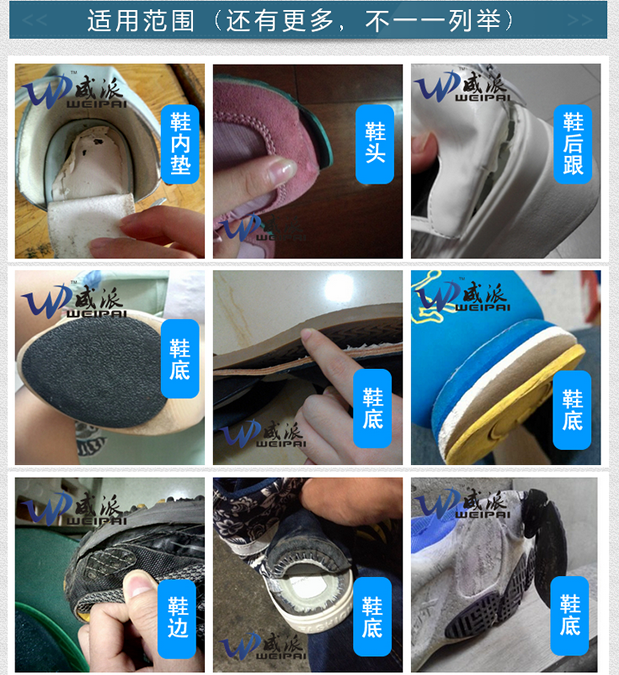 适用范围（还有更多，不一一列举）

威派 WEIPAI
鞋内垫

威派 WEIPAI
鞋头

威派 WEIPAI
鞋后跟

威派 WEIPAI
鞋底

威派 WEIPAI
鞋底

威派 WEIPAI
鞋底

威派 WEIPAI
鞋边

威派 WEIPAI
鞋底

威派 WEIPAI
鞋底