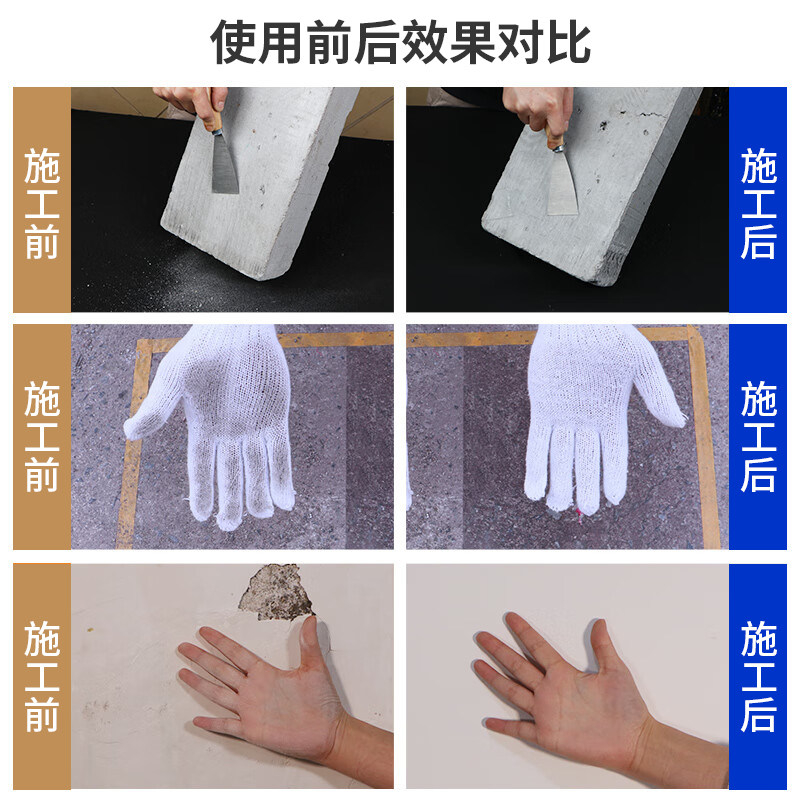 使用前后效果对比

施工前

施工后

施工前

施工后

施工前

施工后