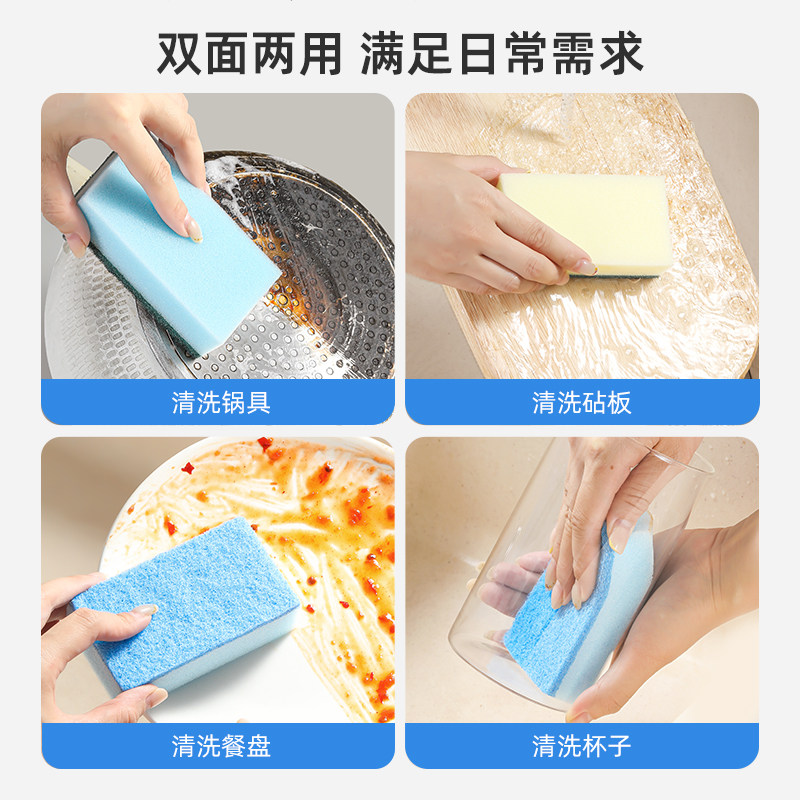 双面两用 满足日常需求

清洗锅具

清洗砧板

清洗餐盘

清洗杯子