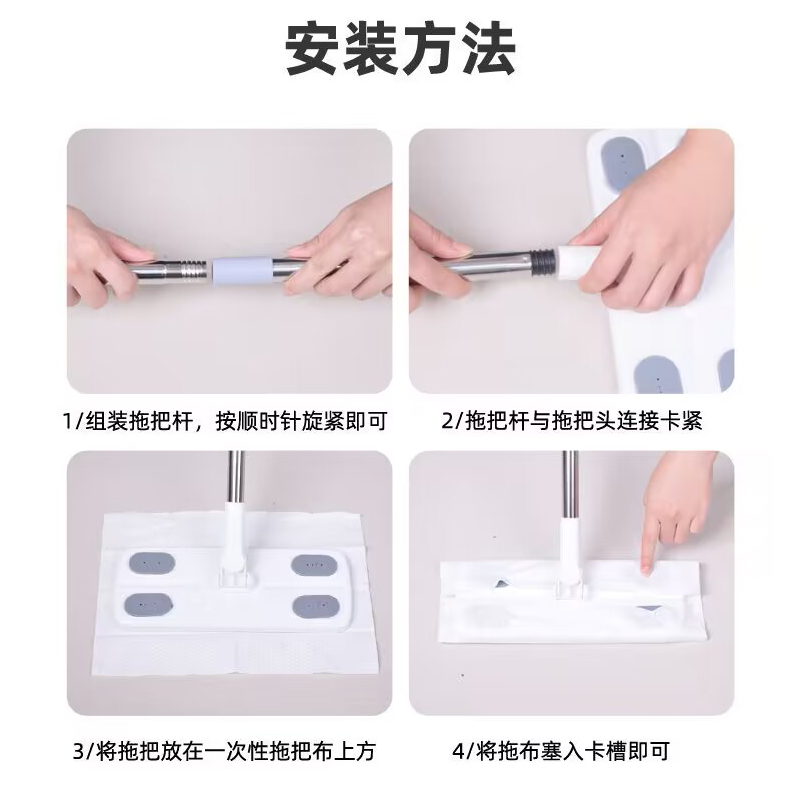 安装方法

1/组装拖把杆，按顺时针旋紧即可

2/拖把杆与拖把头连接卡紧

3/将拖把放在一次性拖把布上方

4/将拖布塞入卡槽即可