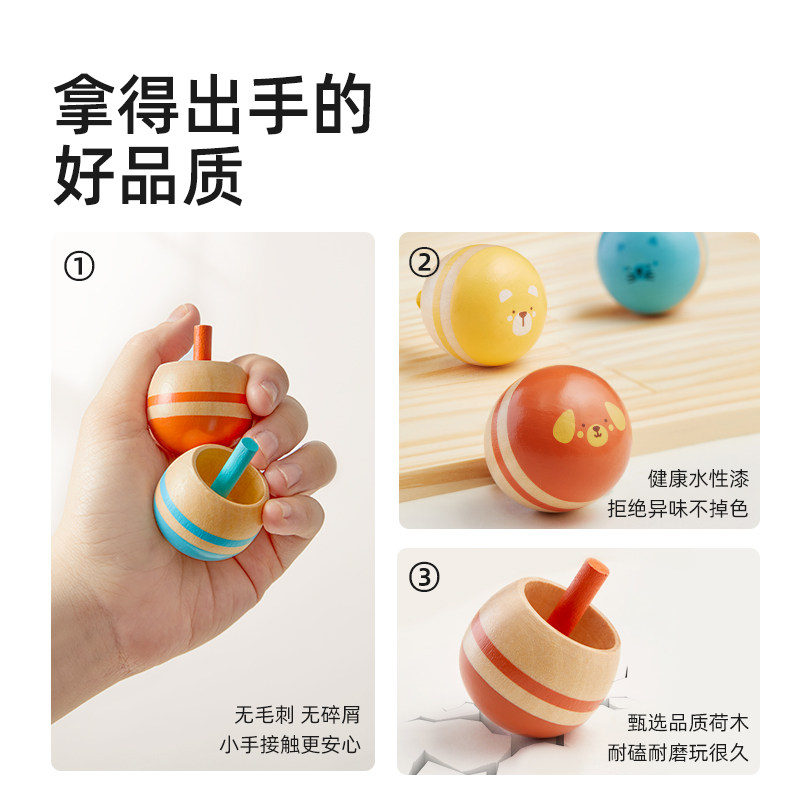 拿得出手的
好品质

①

无毛刺 无碎屑
小手接触更安心

②

健康水性漆
拒绝异味不掉色

③

甄选品质荷木
耐磕耐磨玩很久