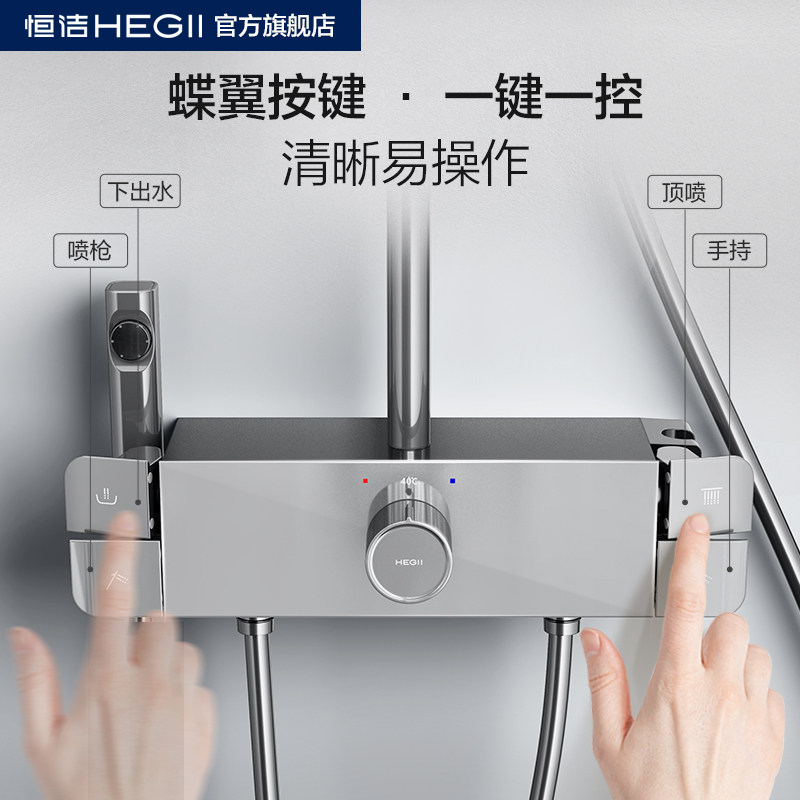 恒洁HEGII 官方旗舰店

蝶翼按键 · 一键一控
清晰易操作

下出水
喷枪
顶喷
手持

40℃
HEGII