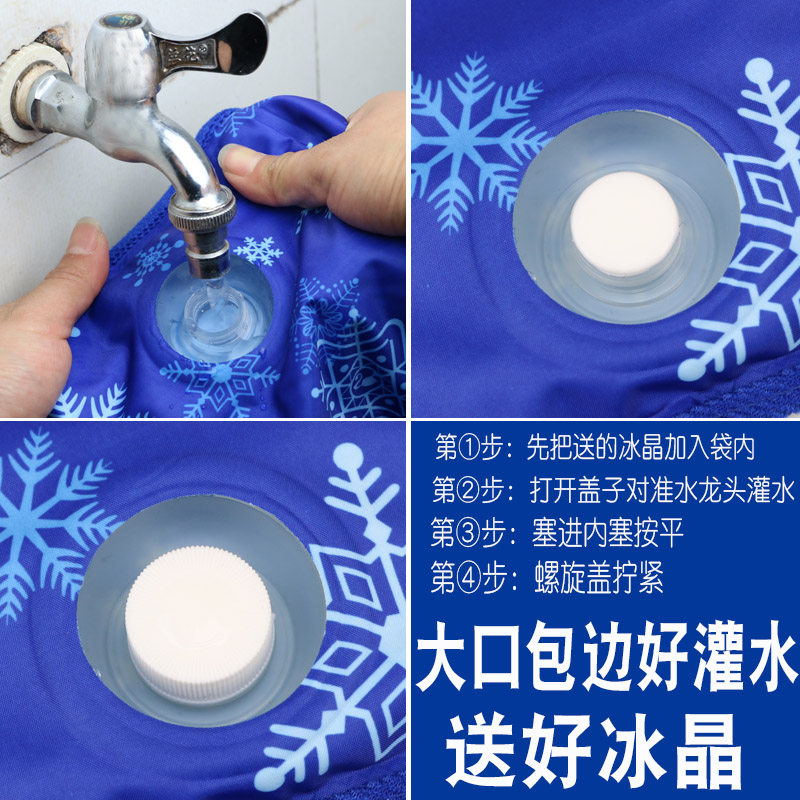 第①步：先把送的冰晶加入袋内
第②步：打开盖子对准水龙头灌水
第③步：塞进内塞按平
第④步：螺旋盖拧紧

大口包边好灌水
送好冰晶