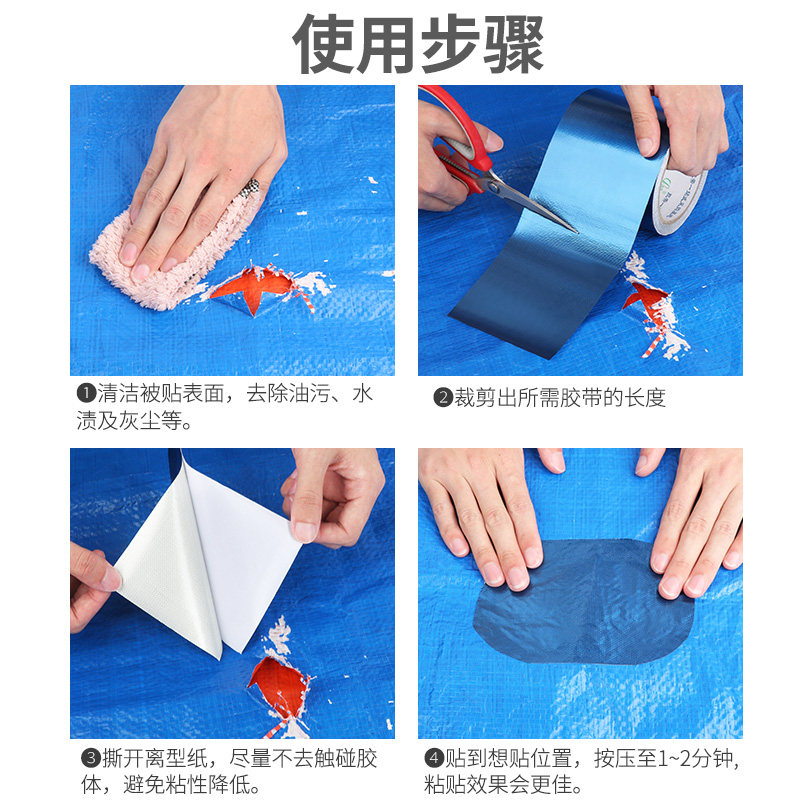 使用步骤

❶清洁被贴表面，去除油污、水渍及灰尘等。

❷裁剪出所需胶带的长度

❸撕开离型纸，尽量不去触碰胶体，避免粘性降低。

❹贴到想贴位置，按压至1~2分钟，粘贴效果会更佳。