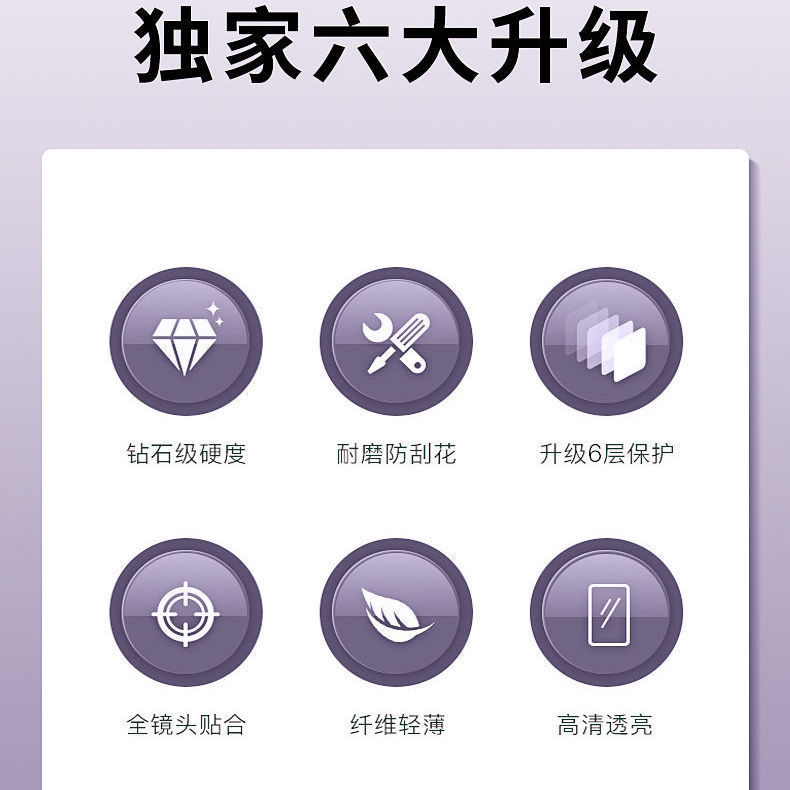 独家六大升级

钻石级硬度

耐磨防刮花

升级6层保护

全镜头贴合

纤维轻薄

高清透亮