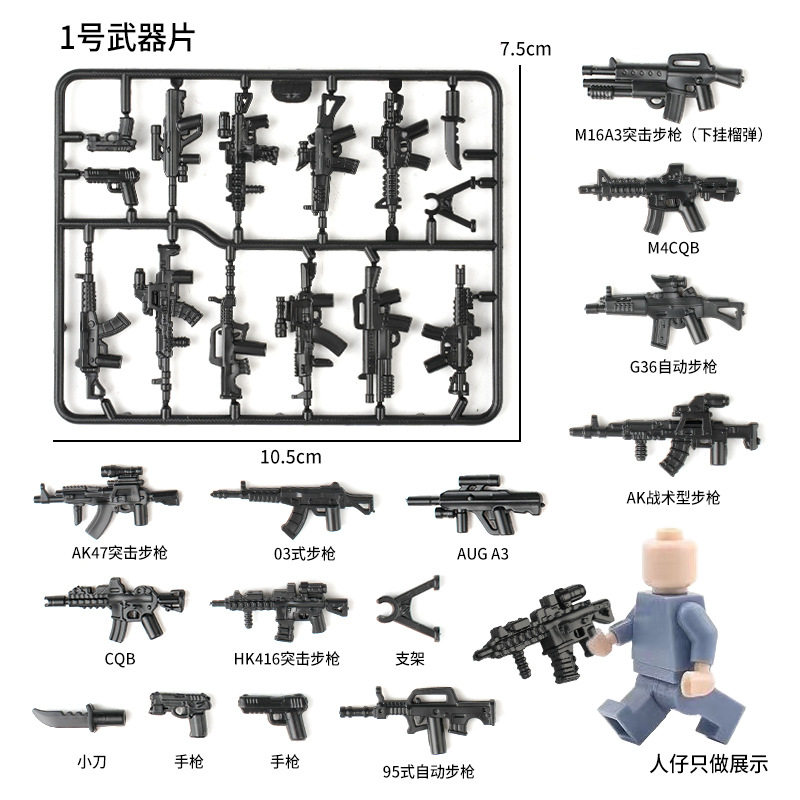 1号武器片

7.5cm

10.5cm

M16A3突击步枪（下挂榴弹）

M4CQB

G36自动步枪

AK战术型步枪

AK47突击步枪

03式步枪

AUG A3

CQB

HK416突击步枪

支架

小刀

手枪

手枪

95式自动步枪

人仔只做展示