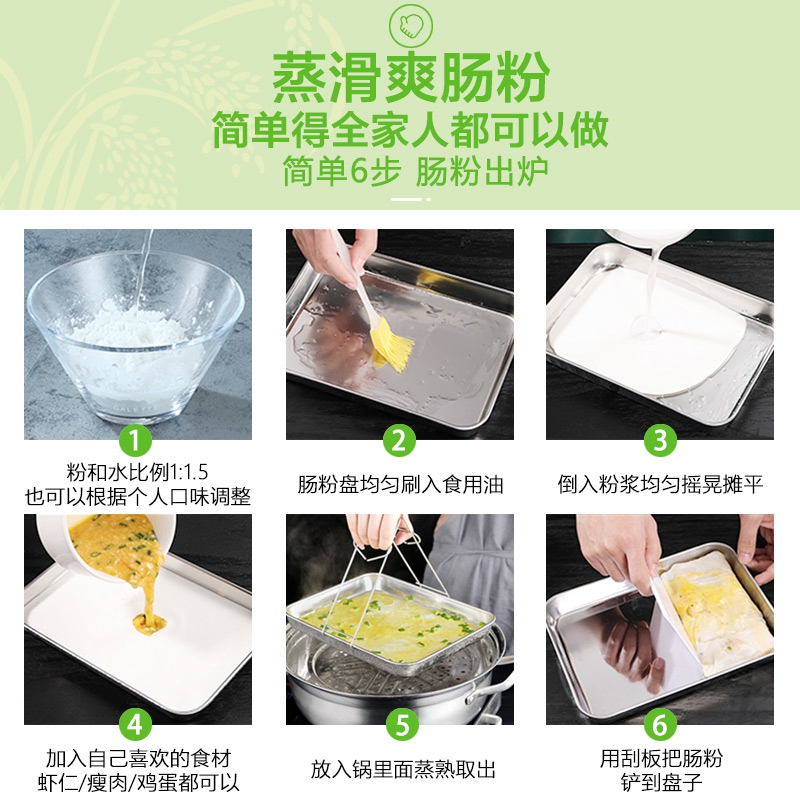 蒸滑爽肠粉
简单得全家人都可以做
简单6步 肠粉出炉

1
粉和水比例1:1.5
也可以根据个人口味调整

2
肠粉盘均匀刷入食用油

3
倒入粉浆均匀摇晃摊平

4
加入自己喜欢的食材
虾仁/瘦肉/鸡蛋都可以

5
放入锅里面蒸熟取出

6
用刮板把肠粉
铲到盘子