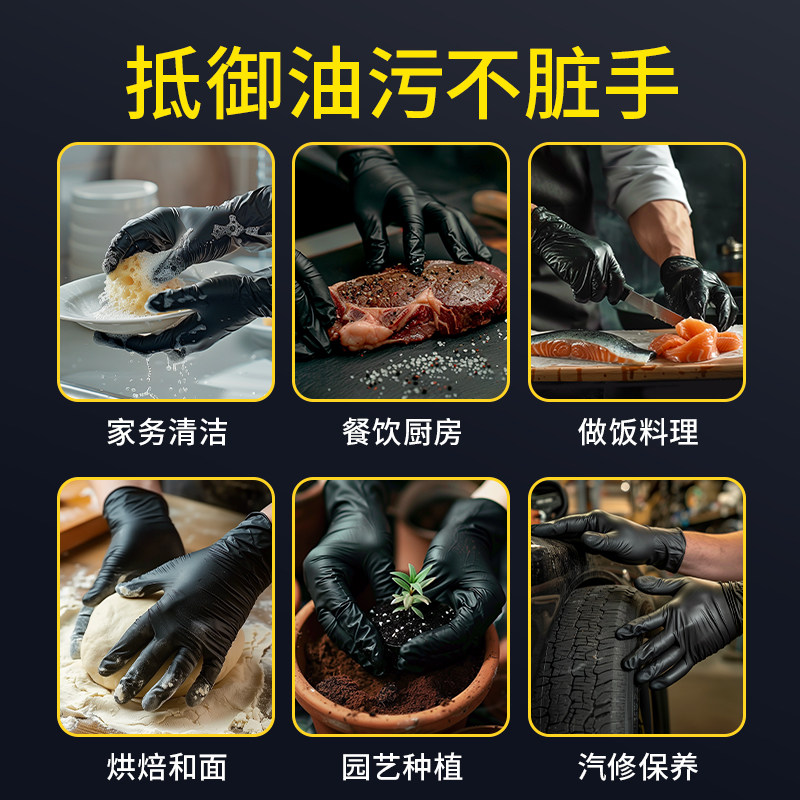 抵御油污不脏手

家务清洁

餐饮厨房

做饭料理

烘焙和面

园艺种植

汽修保养