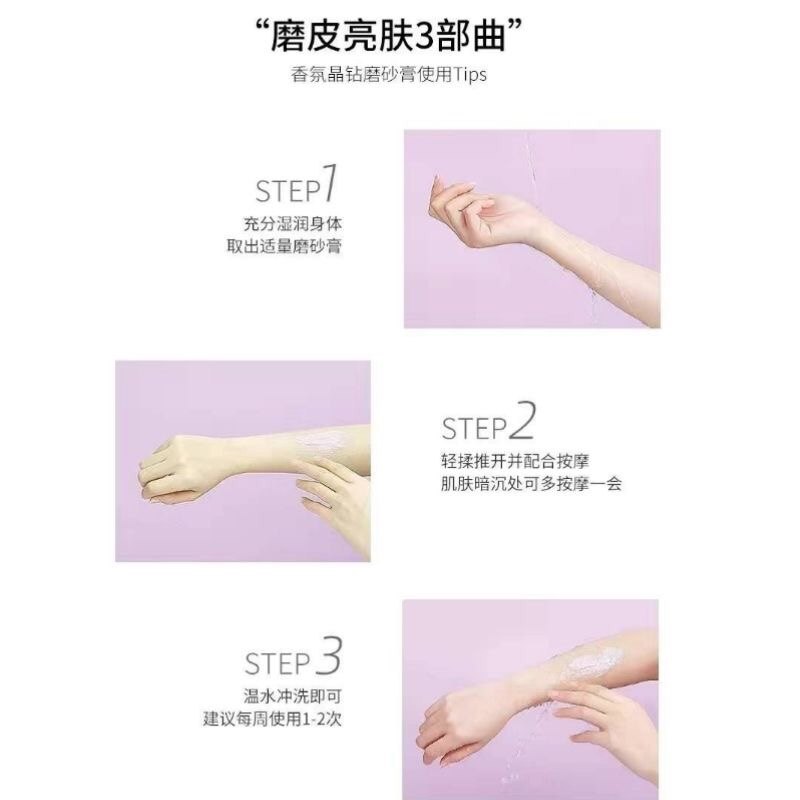 “磨皮亮肤3部曲”
香氛晶钻磨砂膏使用Tips

STEP1
充分湿润身体
取出适量磨砂膏

STEP2
轻揉推开并配合按摩
肌肤暗沉处可多按摩一会

STEP3
温水冲洗即可
建议每周使用1-2次