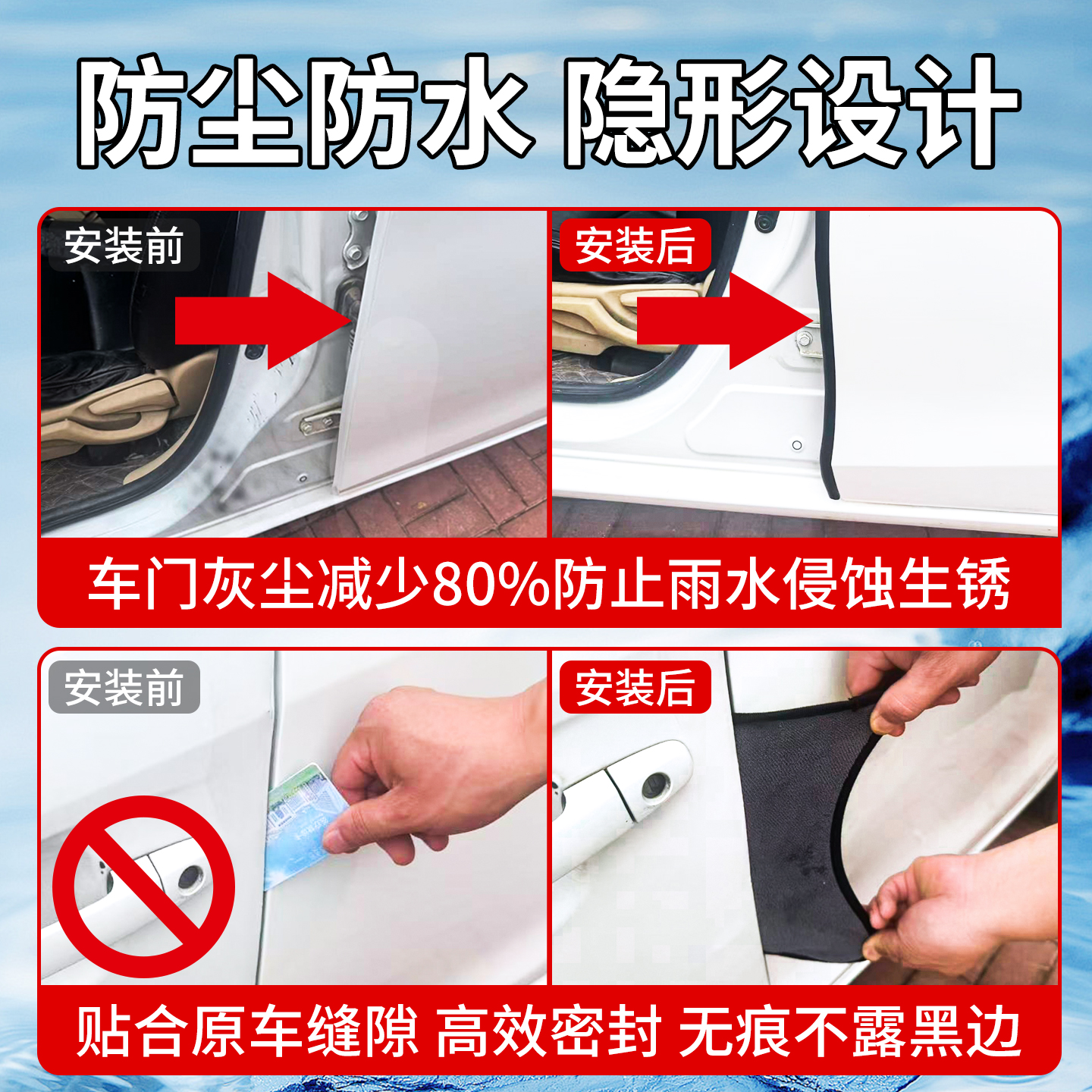 防尘防水 隐形设计

安装前

安装后

车门灰尘减少80%防止雨水侵蚀生锈

安装前

安装后

贴合原车缝隙 高效密封 无痕不露黑边