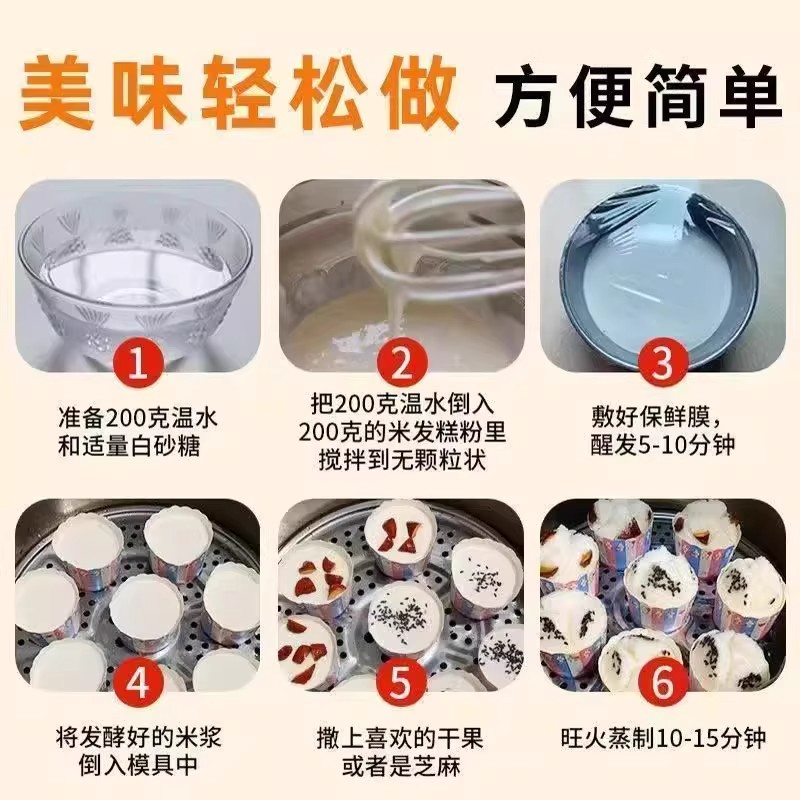 美味轻松做 方便简单

1
准备200克温水和适量白砂糖

2
把200克温水倒入200克的米发糕粉里搅拌到无颗粒状

3
敷好保鲜膜，醒发5-10分钟

4
将发酵好的米浆倒入模具中

5
撒上喜欢的干果或者是芝麻

6
旺火蒸制10-15分钟