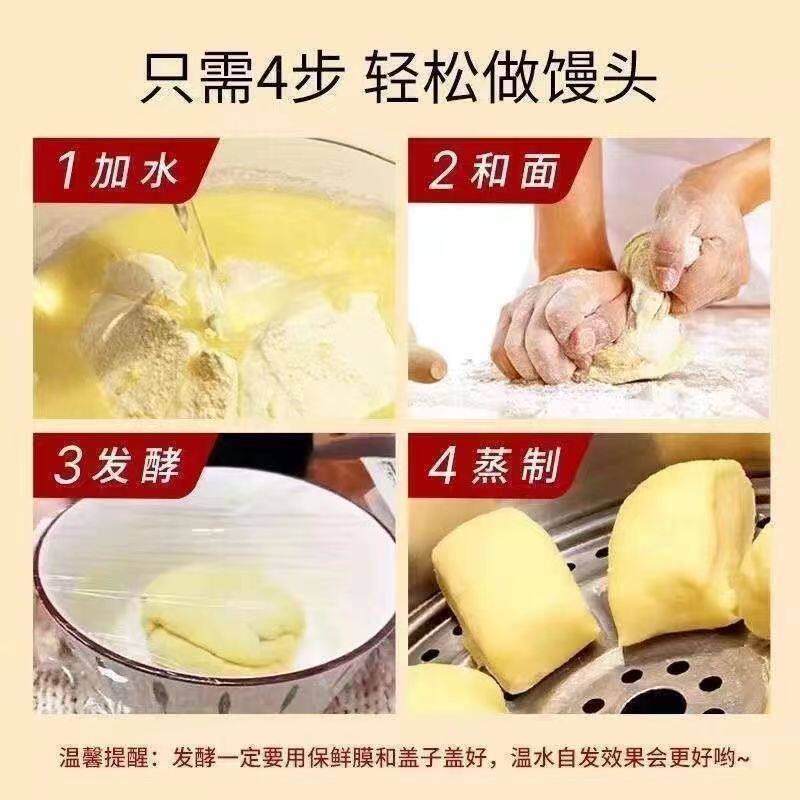 只需4步 轻松做馒头

1 加水

2 和面

3 发酵

4 蒸制

温馨提醒：发酵一定要用保鲜膜和盖子盖好，温水自发效果会更好哟~