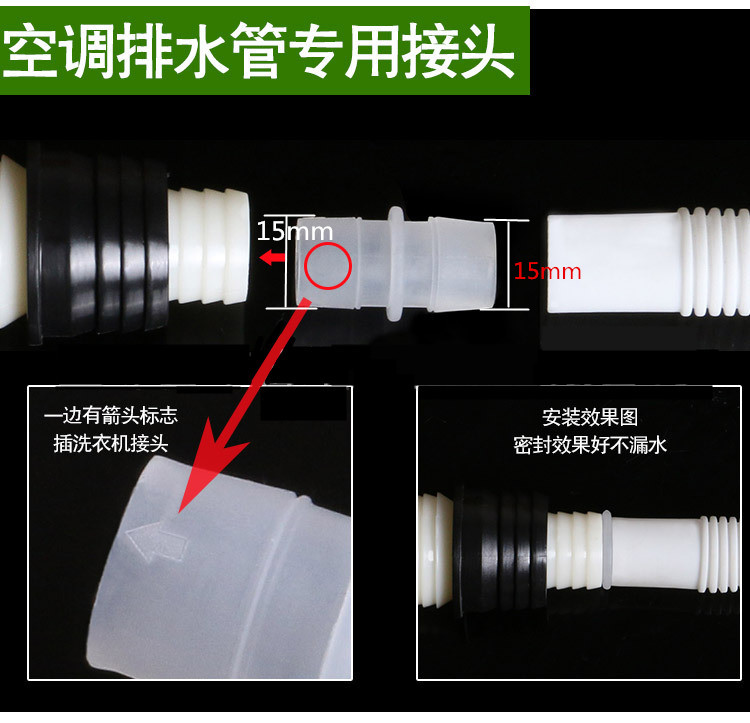 空调排水管专用接头

15mm

15mm

一边有箭头标志
插洗衣机接头

安装效果图
密封效果好不漏水