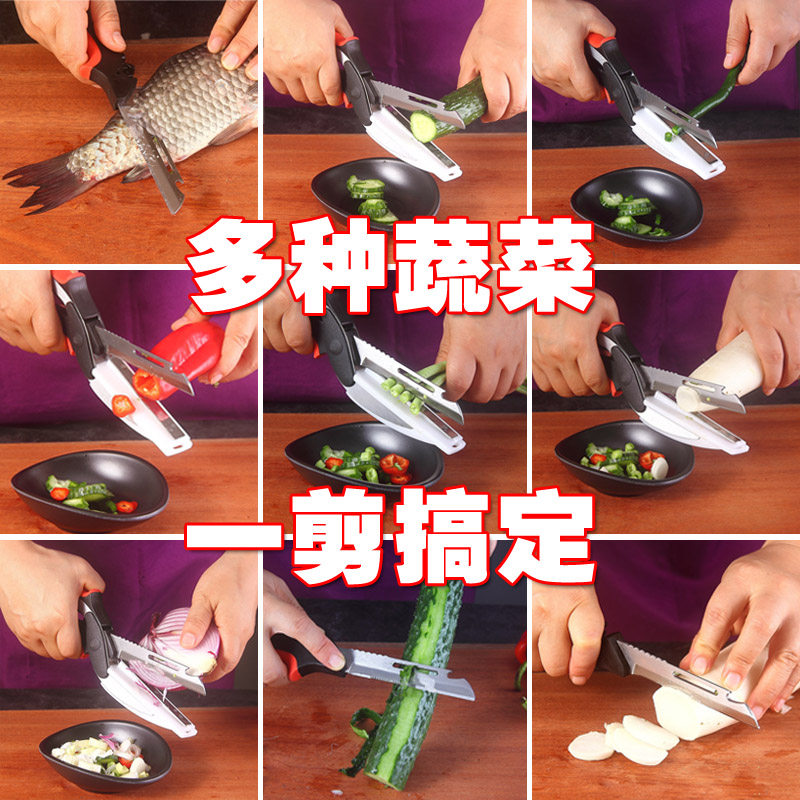 多种蔬菜

一剪搞定