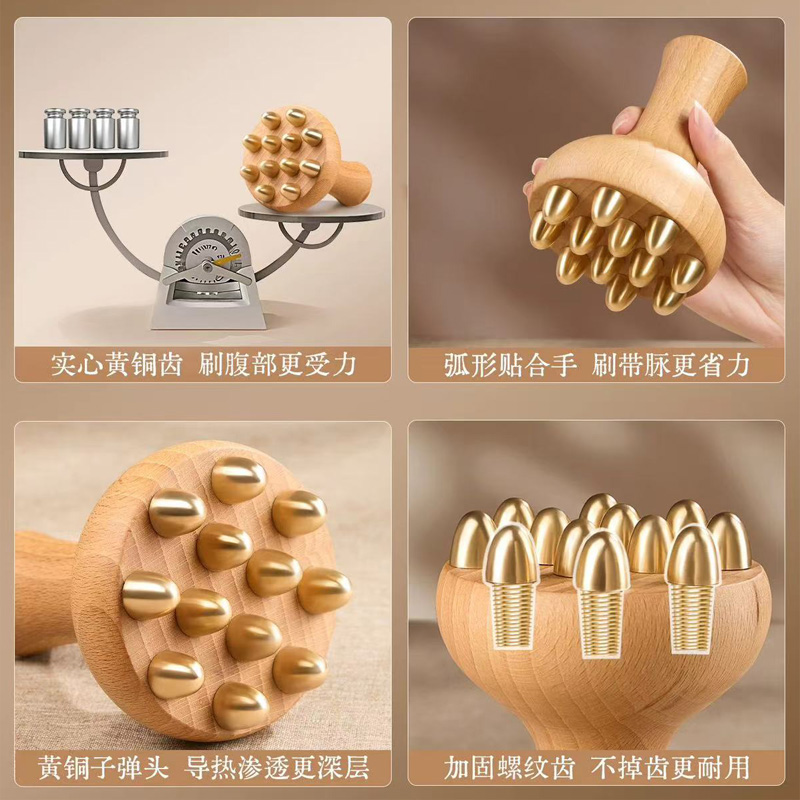 实心黄铜齿 刷腹部更受力

弧形贴合手 刷带脉更省力

黄铜子弹头 导热渗透更深层

加固螺纹齿 不掉齿更耐用