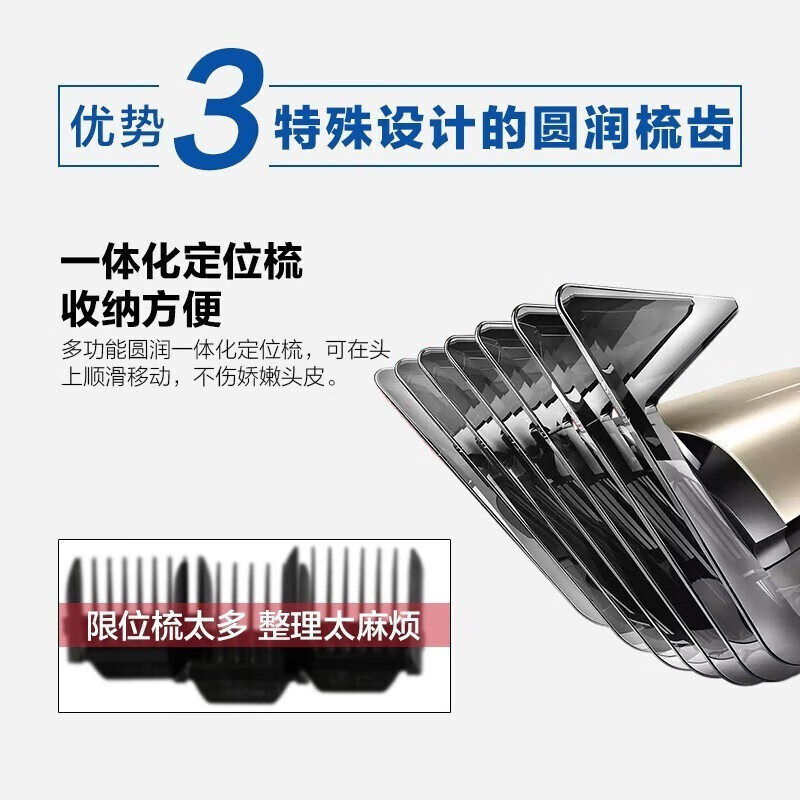 优势 3 特殊设计的圆润梳齿

一体化定位梳
收纳方便

多功能圆润一体化定位梳，可在头上顺滑移动，不伤娇嫩头皮。

限位梳太多 整理太麻烦