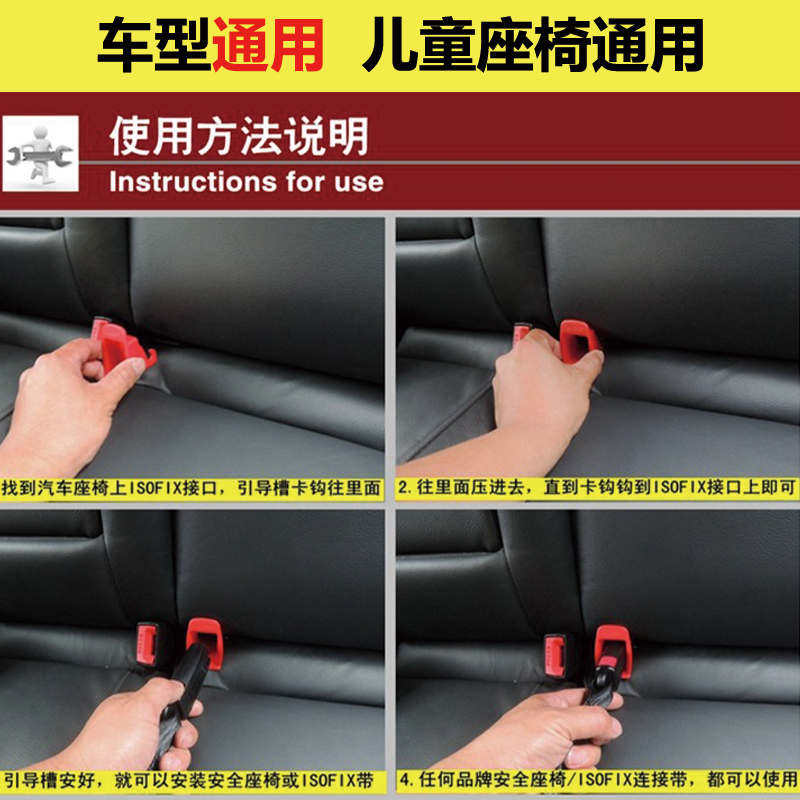 车型通用 儿童座椅通用

使用方法说明
Instructions for use

找到汽车座椅上ISOFIX接口，引导槽卡钩往里面

2.往里面压进去，直到卡钩钩到ISOFIX接口上即可

引导槽安好，就可以安装安全座椅或ISOFIX带

4.任何品牌安全座椅/ISOFIX连接带，都可以使用