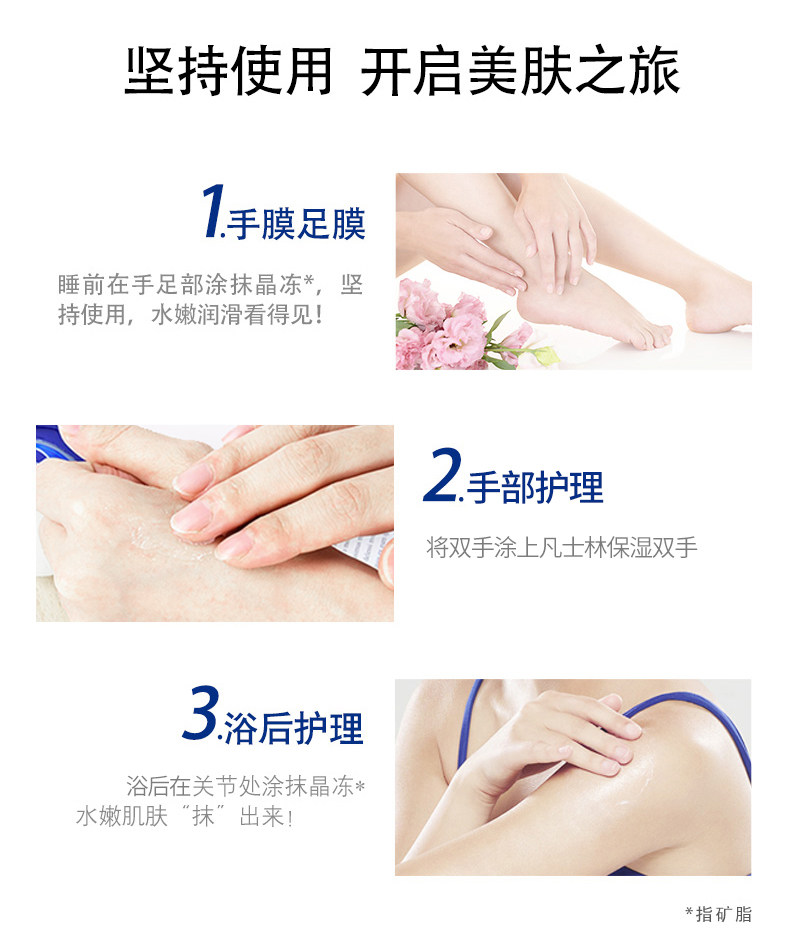 坚持使用 开启美肤之旅

1.手膜足膜

睡前在手足部涂抹晶冻*，坚持使用，水嫩润滑看得见！

2.手部护理

将双手涂上凡士林保湿双手

3.浴后护理

浴后在关节处涂抹晶冻*
水嫩肌肤“抹”出来！

*指矿脂