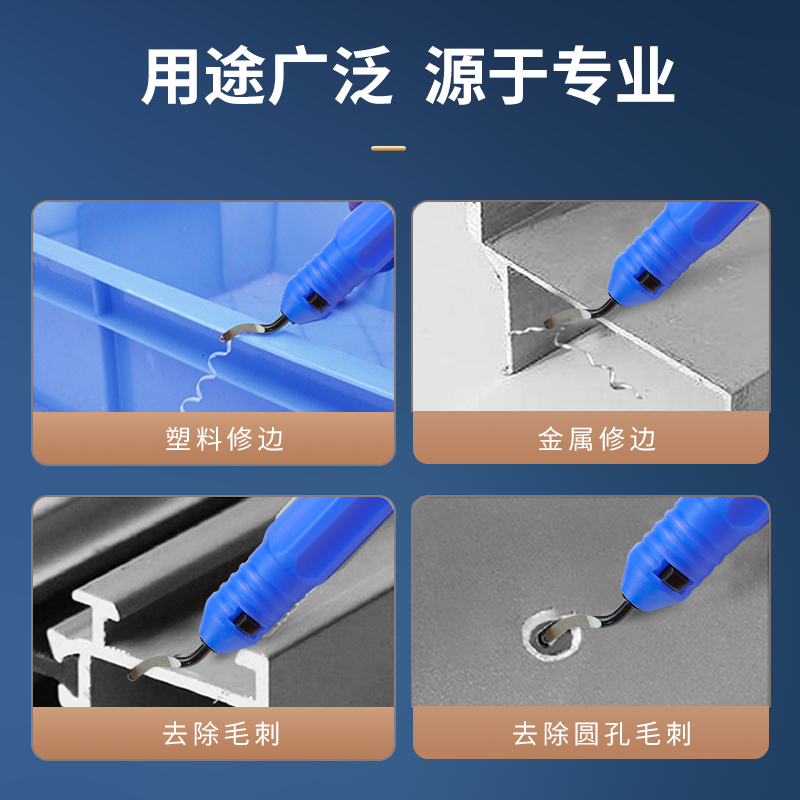 用途广泛 源于专业

塑料修边

金属修边

去除毛刺

去除圆孔毛刺