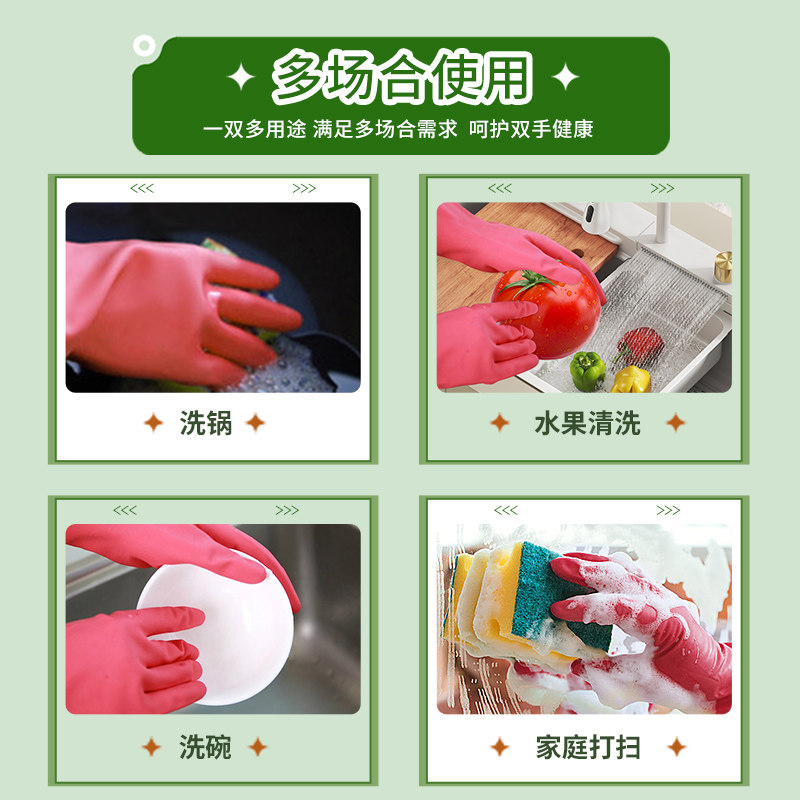 多场合使用
一双多用途 满足多场合需求 呵护双手健康

<<< >>>
洗锅

<<< >>>
水果清洗

<<< >>>
洗碗

<<< >>>
家庭打扫