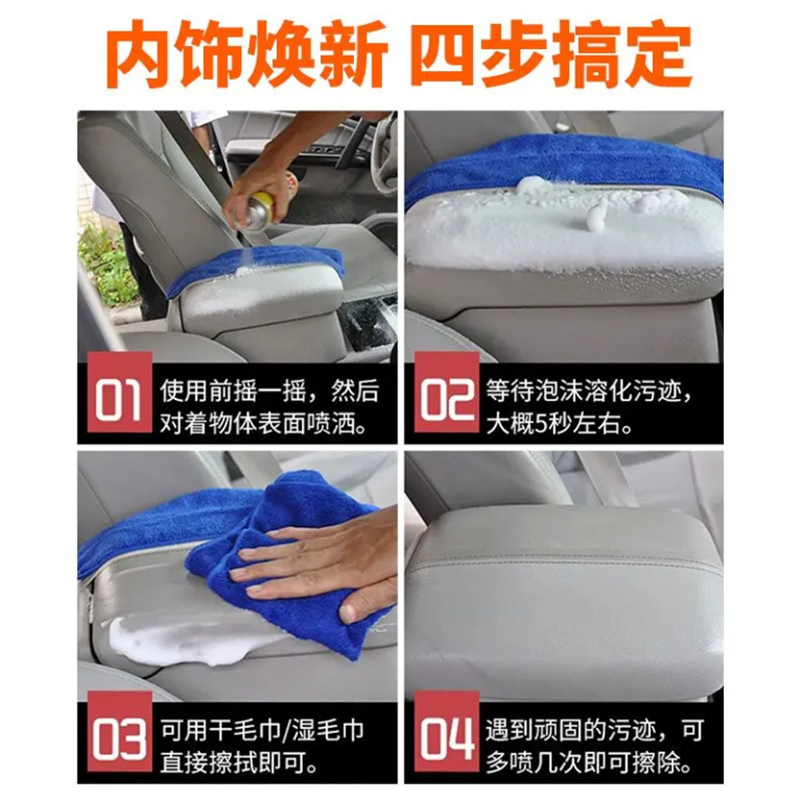 内饰焕新 四步搞定

01 使用前摇一摇，然后对着物体表面喷洒。

02 等待泡沫溶化污迹，大概5秒左右。

03 可用干毛巾/湿毛巾直接擦拭即可。

04 遇到顽固的污迹，可多喷几次即可擦除。