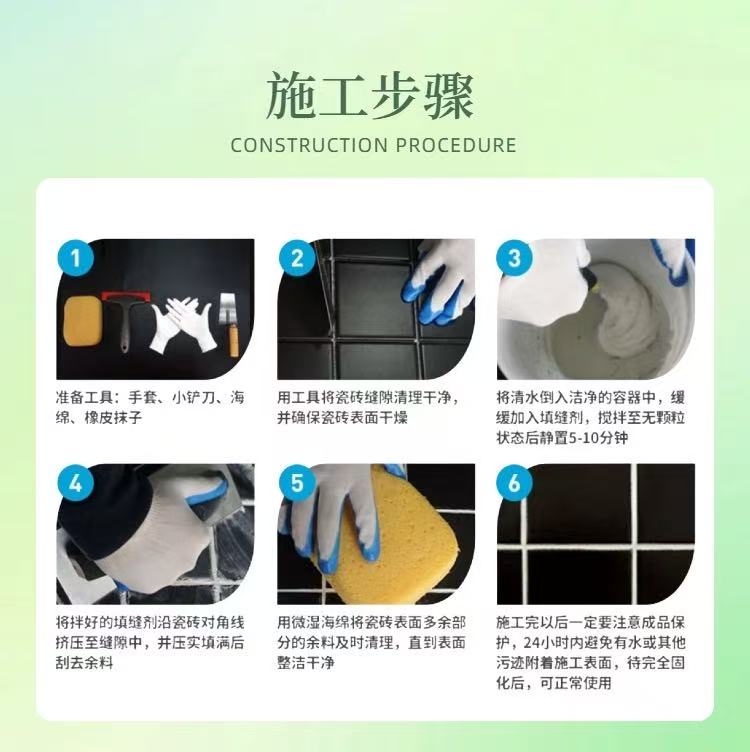 施工步骤
CONSTRUCTION PROCEDURE

1
准备工具：手套、小铲刀、海绵、橡皮抹子

2
用工具将瓷砖缝隙清理干净，并确保瓷砖表面干燥

3
将清水倒入洁净的容器中，缓缓加入填缝剂，搅拌至无颗粒状态后静置5-10分钟

4
将拌好的填缝剂沿瓷砖对角线挤压至缝隙中，并压实填满后刮去余料

5
用微湿海绵将瓷砖表面多余部分的余料及时清理，直到表面整洁干净

6
施工完以后一定要注意成品保护，24小时内避免有水或其他污迹附着施工表面，待完全固化后，可正常使用