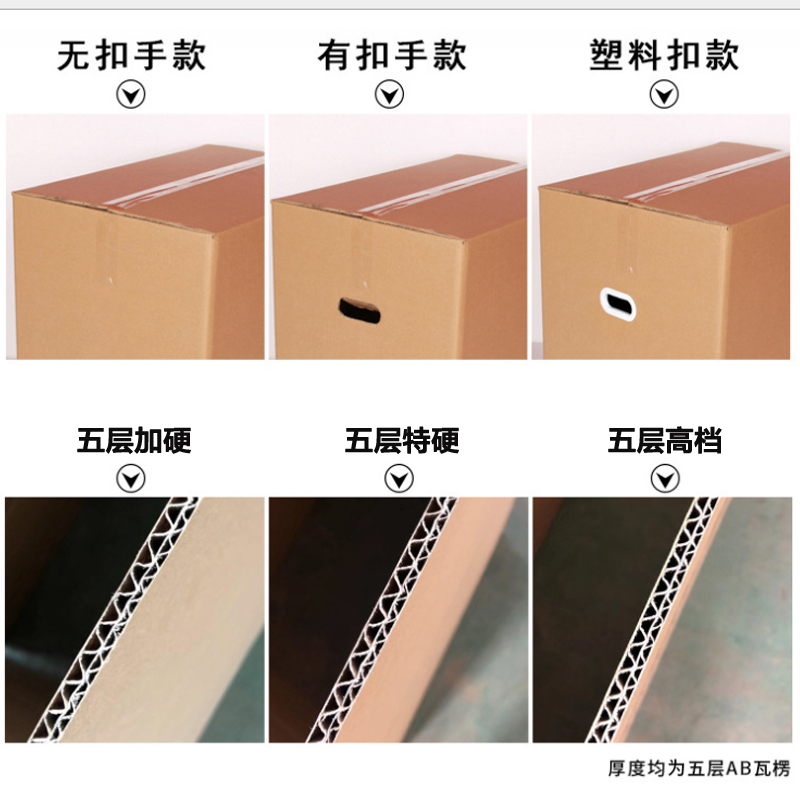 无扣手款

有扣手款

塑料扣款

五层加硬

五层特硬

五层高档

厚度均为五层AB瓦楞