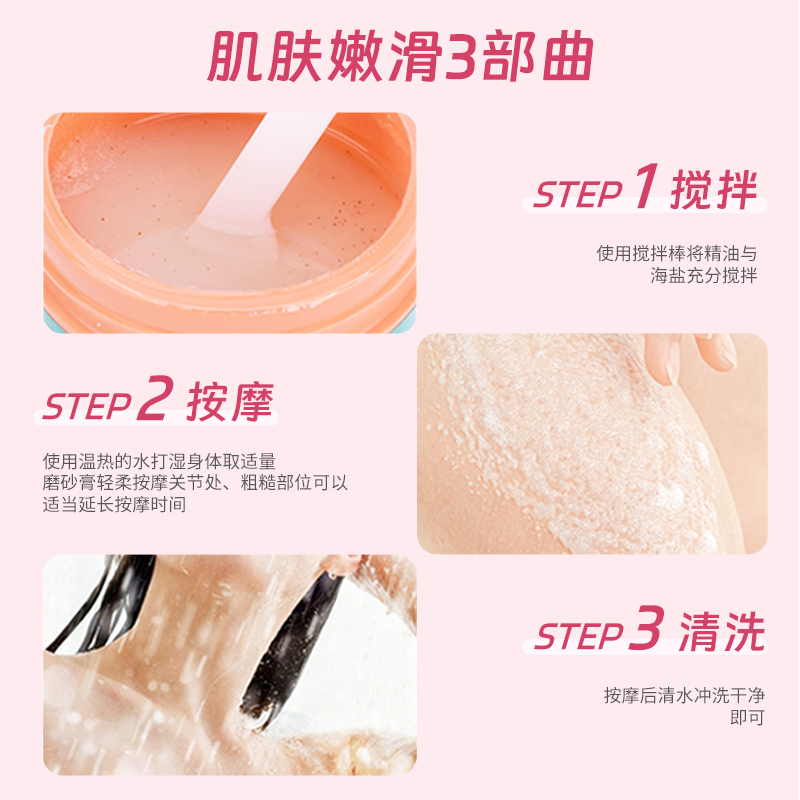 肌肤嫩滑3部曲

STEP 1 搅拌

使用搅拌棒将精油与海盐充分搅拌

STEP 2 按摩

使用温热的水打湿身体取适量磨砂膏轻柔按摩关节处、粗糙部位可以适当延长按摩时间

STEP 3 清洗

按摩后清水冲洗干净即可