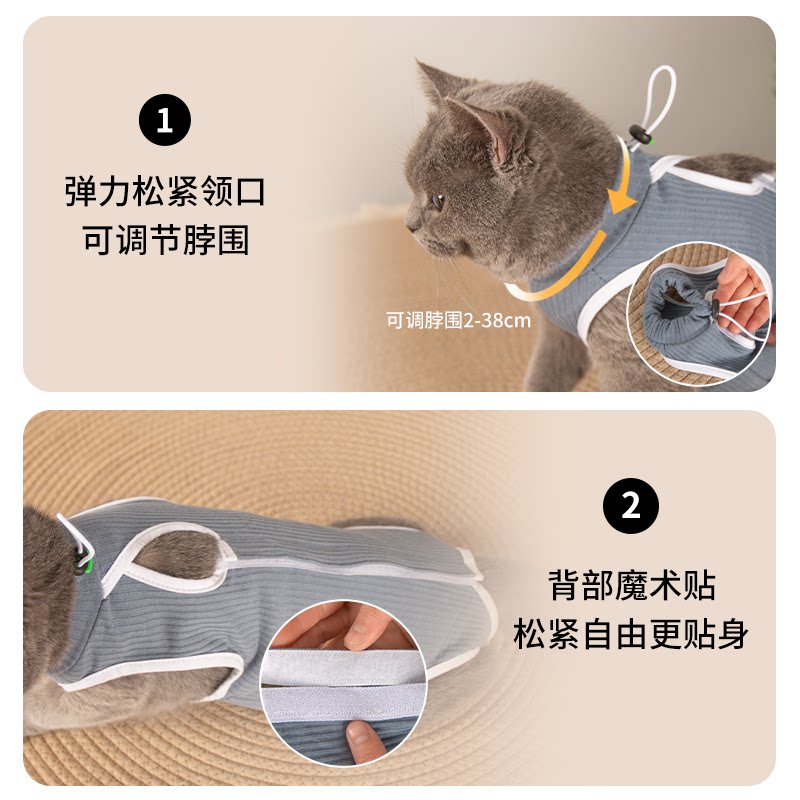 1

弹力松紧领口
可调节脖围

可调脖围2-38cm

2

背部魔术贴
松紧自由更贴身